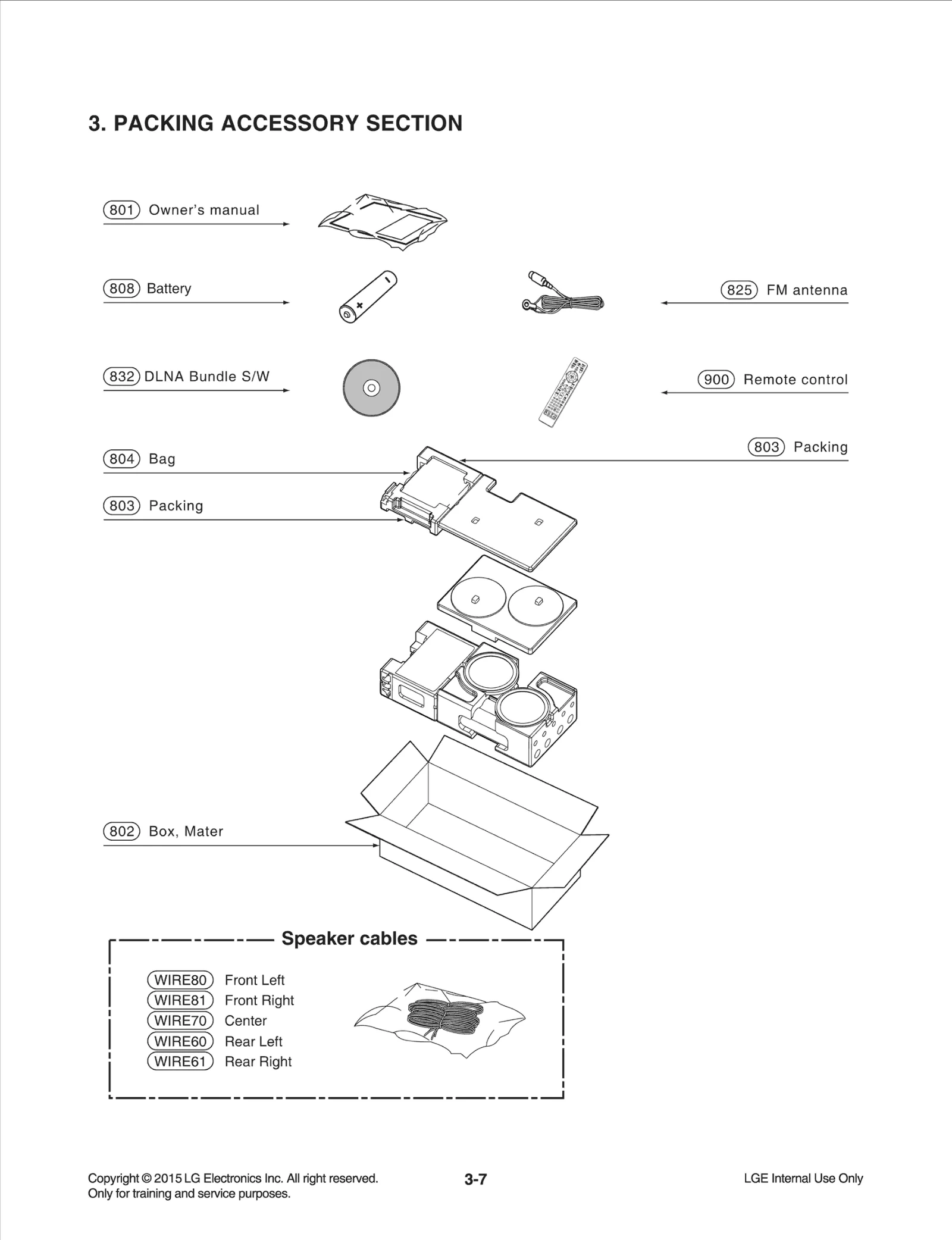 3. PACKING ACCESSORY SECTION

801 Owner's manual

808 Battery

825 FM antenna

832 DLNA Bundle S/W

900 Remote control

803 Packing

804 Bag

803 Packing

802 Box, Mater

Speaker cables

WIRE80 Front Left
WIRE81 Front Right
WIRE70 Center
WIRE60 Rear Left
WIRE61 Rear Right

Copyright © 2015 LG Electronics Inc. All right reserved.
Only for training and service purposes.

3-7

LGE Internal Use Only