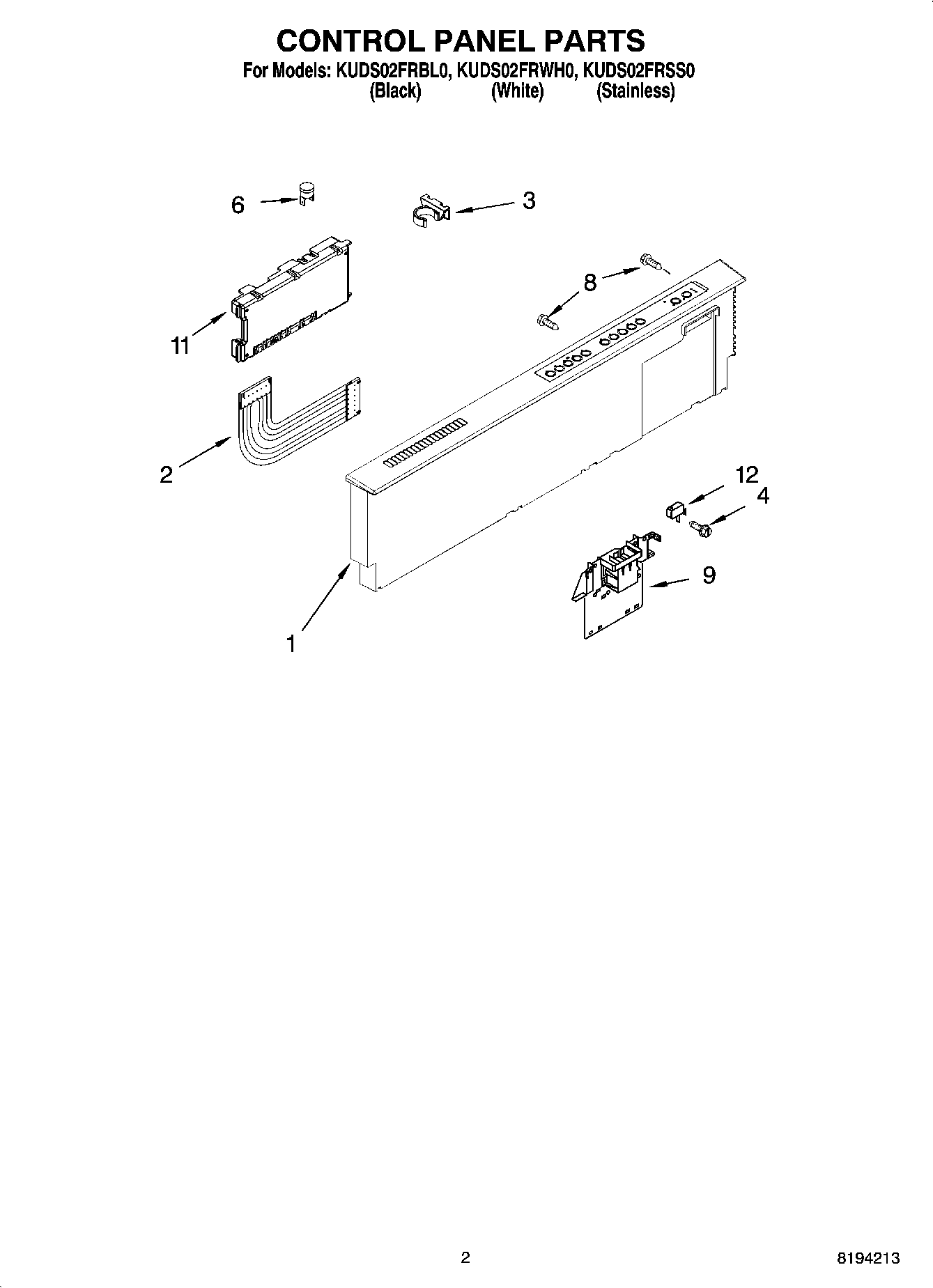 CONTROL PANEL PARTS
For Models: KUDS02FRBL0, KUDS02FRWH0, KUDS02FRSS0
(Black) (White) (Stainless)

6
3
8
11
2
12
4
9
1

2
8194213