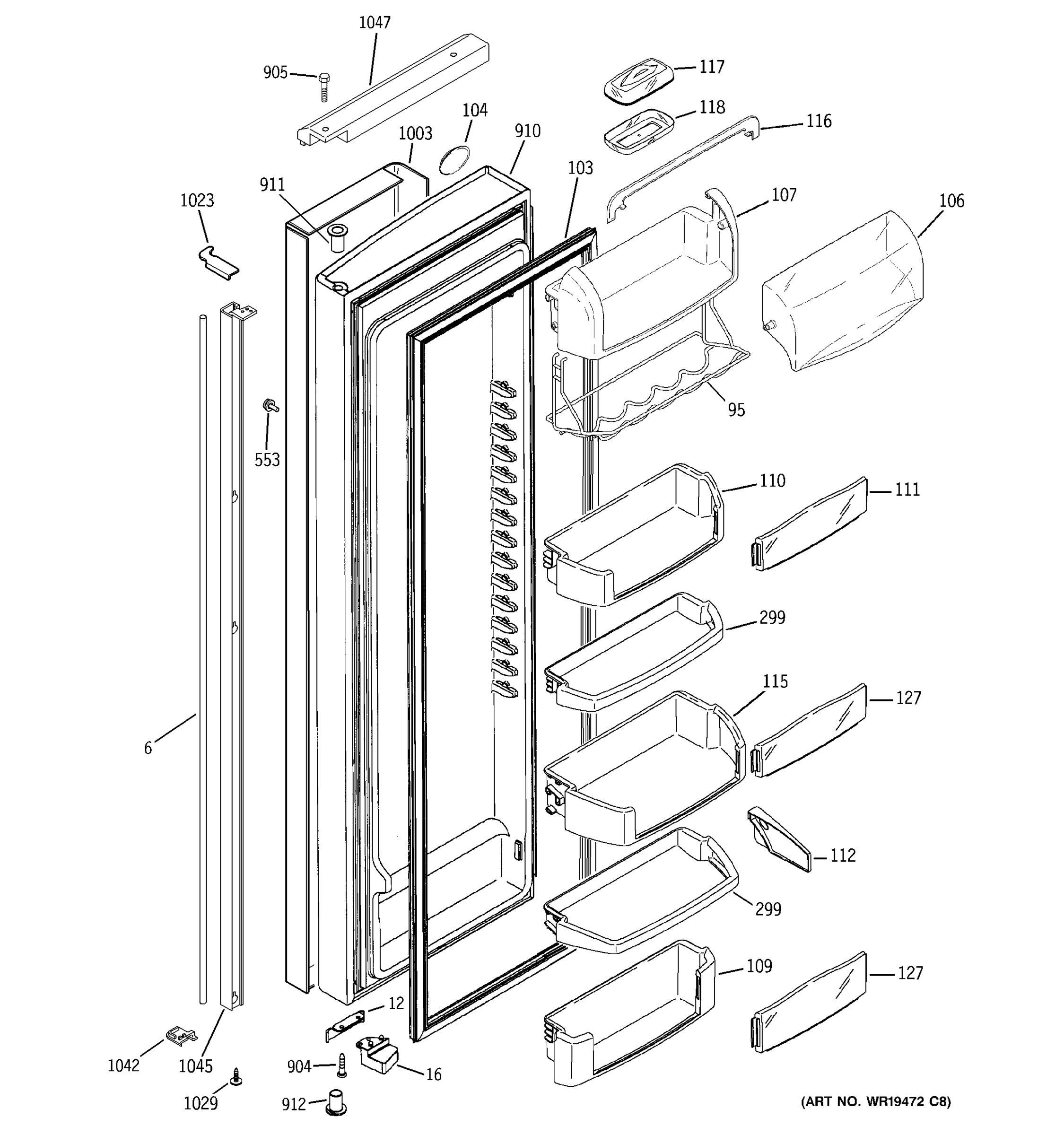 1047
905
117
104
118
116
1003
910
103
911
1023
107
106
95
553
110
111
299
115
127
6
112
299
109
127
12
1042
1045
904
16
1029
912
(ART NO. WR19472 C8)