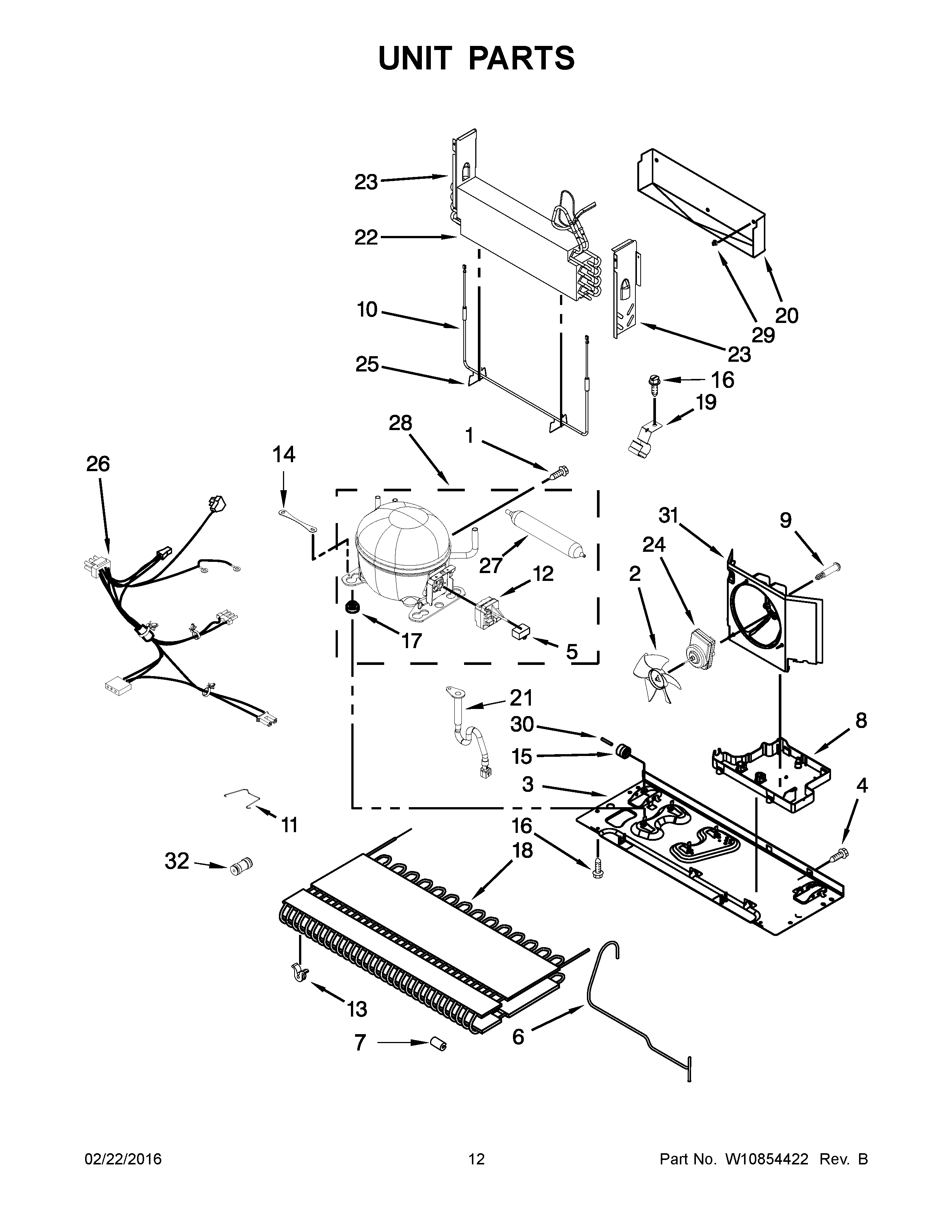 UNIT PARTS

23
22
10
25
20
29
23
16
19
28
1
14
26
31
9
24
2
27
12
17
5
21
30
15
8
3
4
11
16
18
32
13
7
6

02/22/2016
12
Part No. W10854422 Rev. B