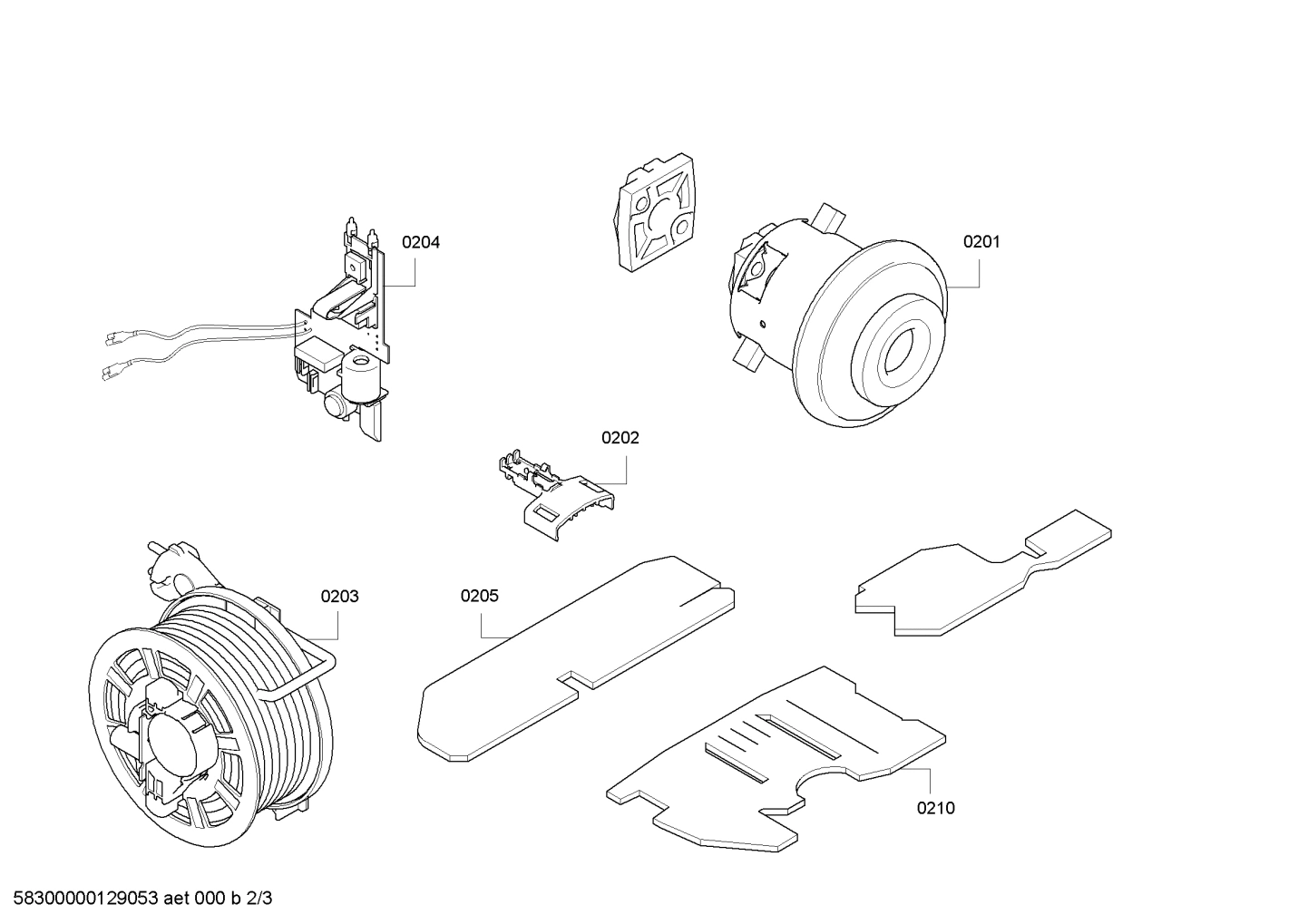 0204

0201

0202

0203

0205

0210

58300000129053 aet 000 b 2/3