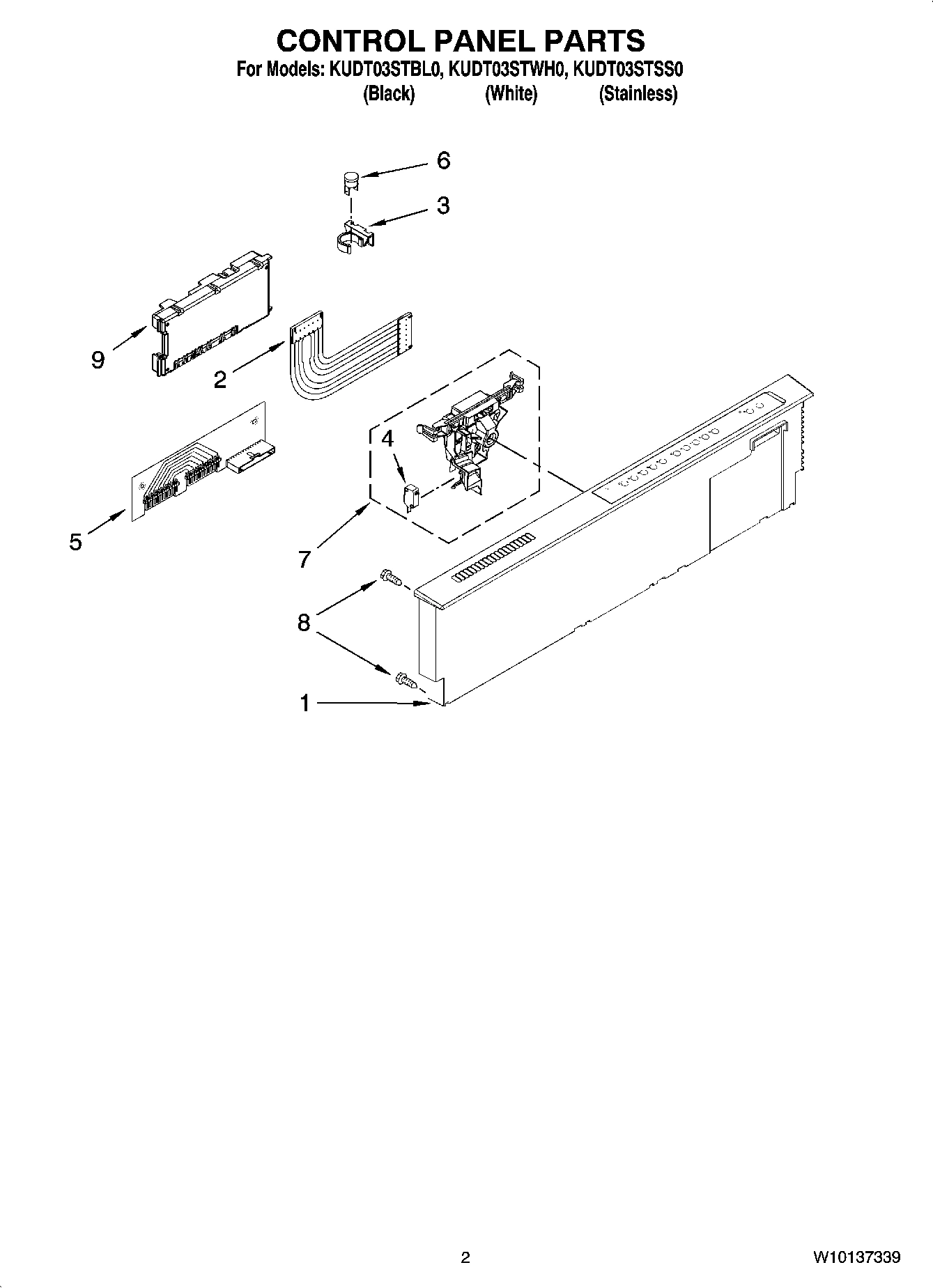 CONTROL PANEL PARTS
For Models: KUDT03STBL0, KUDT03STWH0, KUDT03STSS0
(Black) (White) (Stainless)

6
3
9
2
4
5
7
8
1

2
W10137339