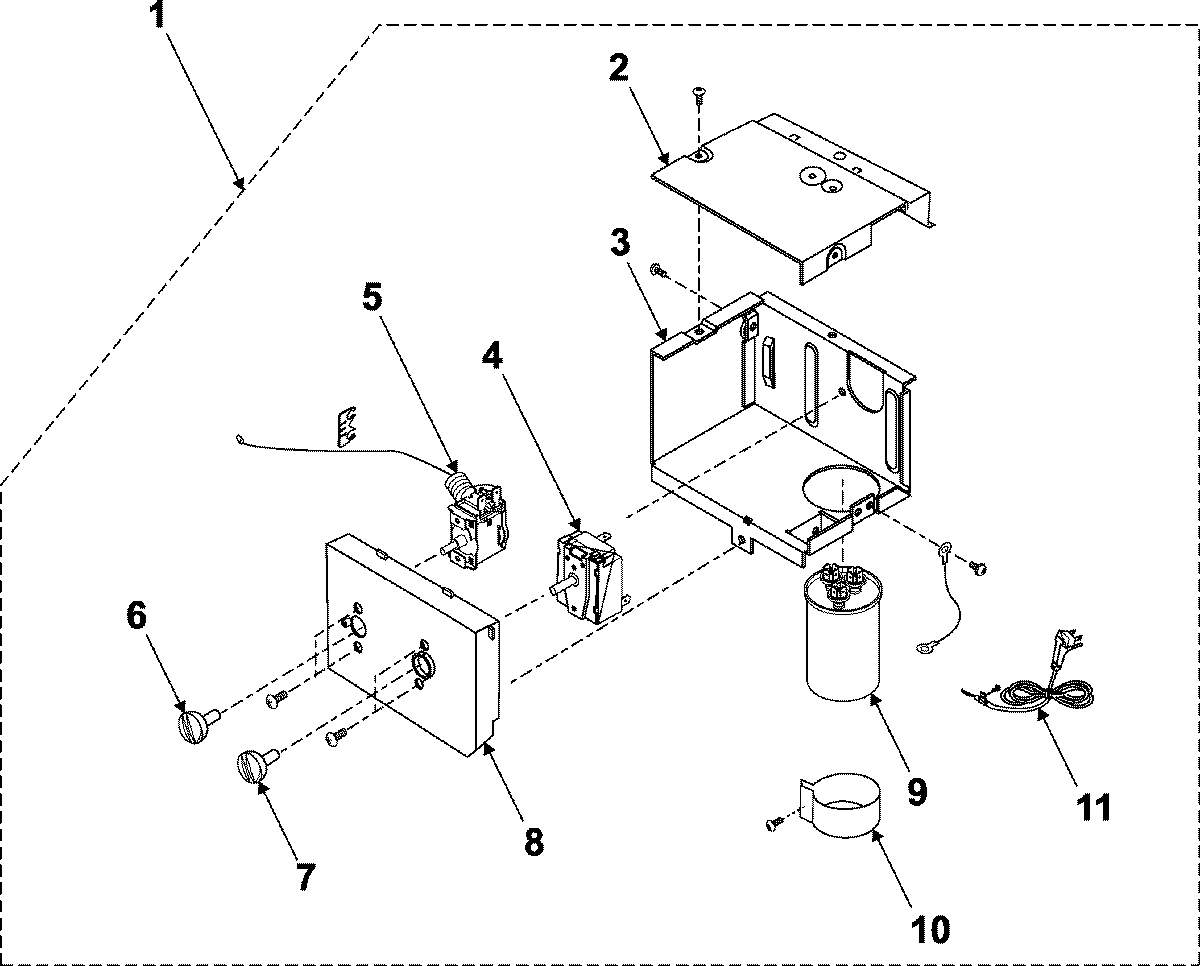 1
2
3
5
4
6
7
8
9
11
10