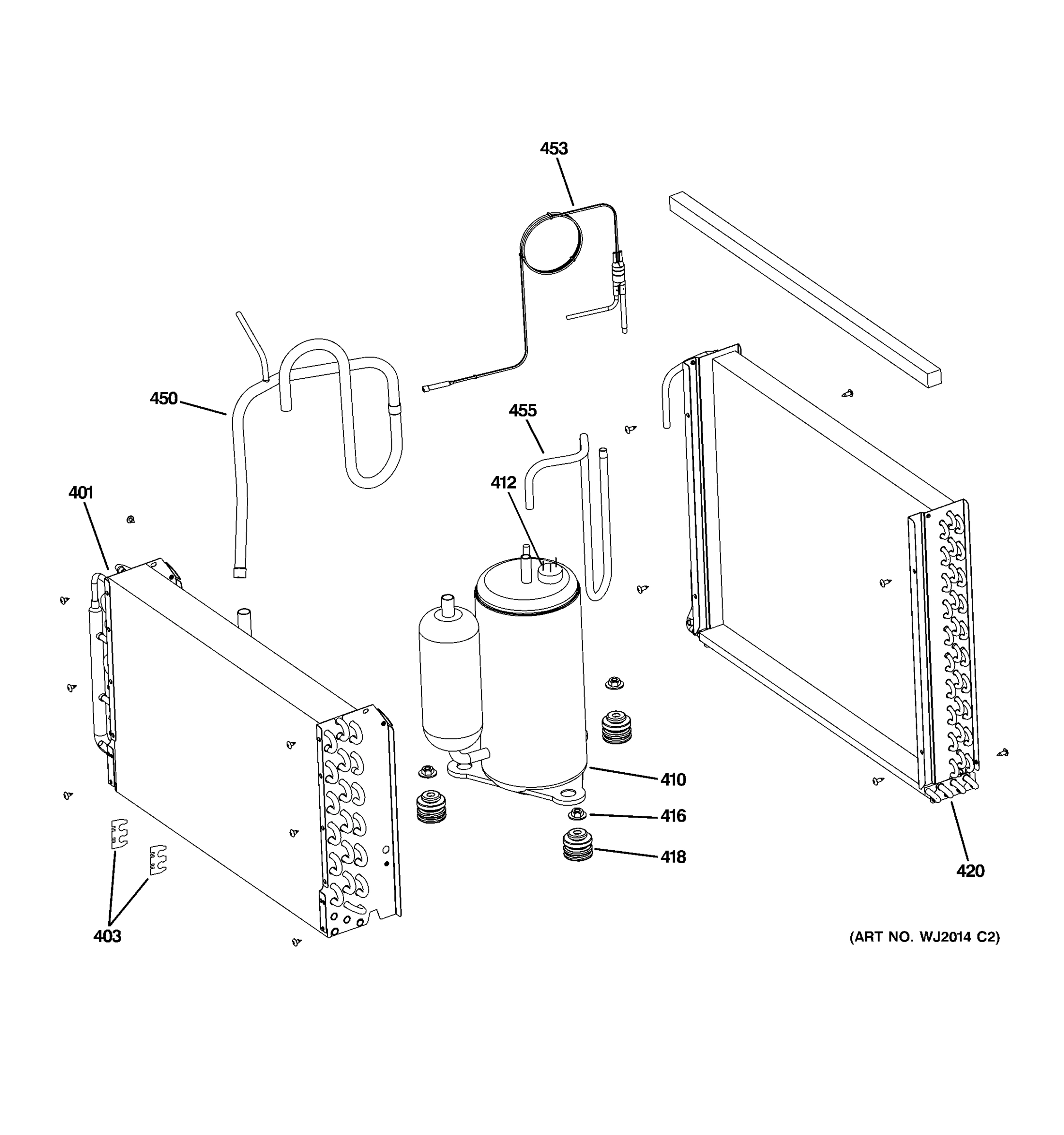 453

450

455

412

401

410

416

418

420

403

(ART NO. WJ2014 C2)