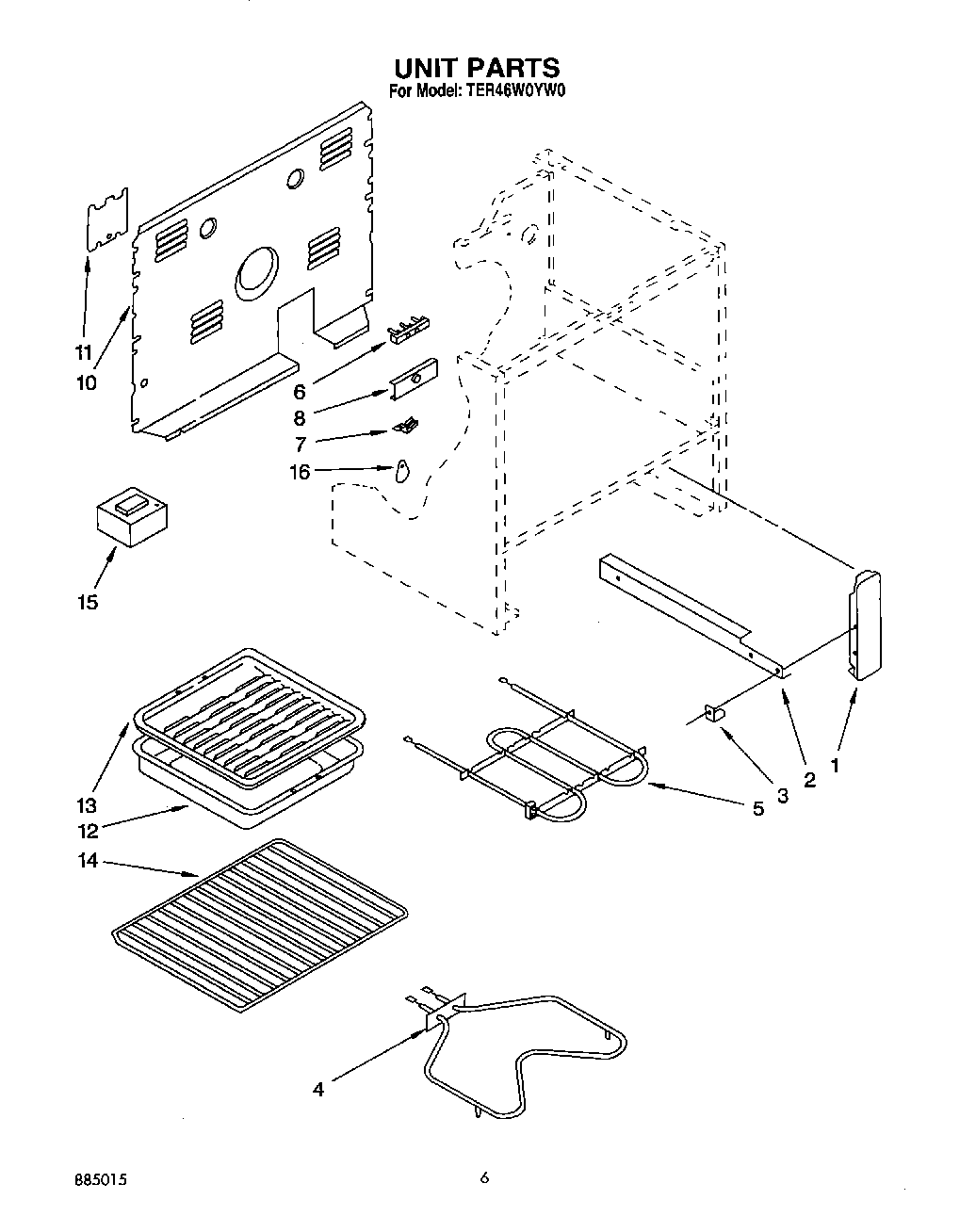 UNIT PARTS
For Model: TER46W0YW0

11
10
6
8
7
16
15
13
12
14
5
3
2
1
4

885015
6