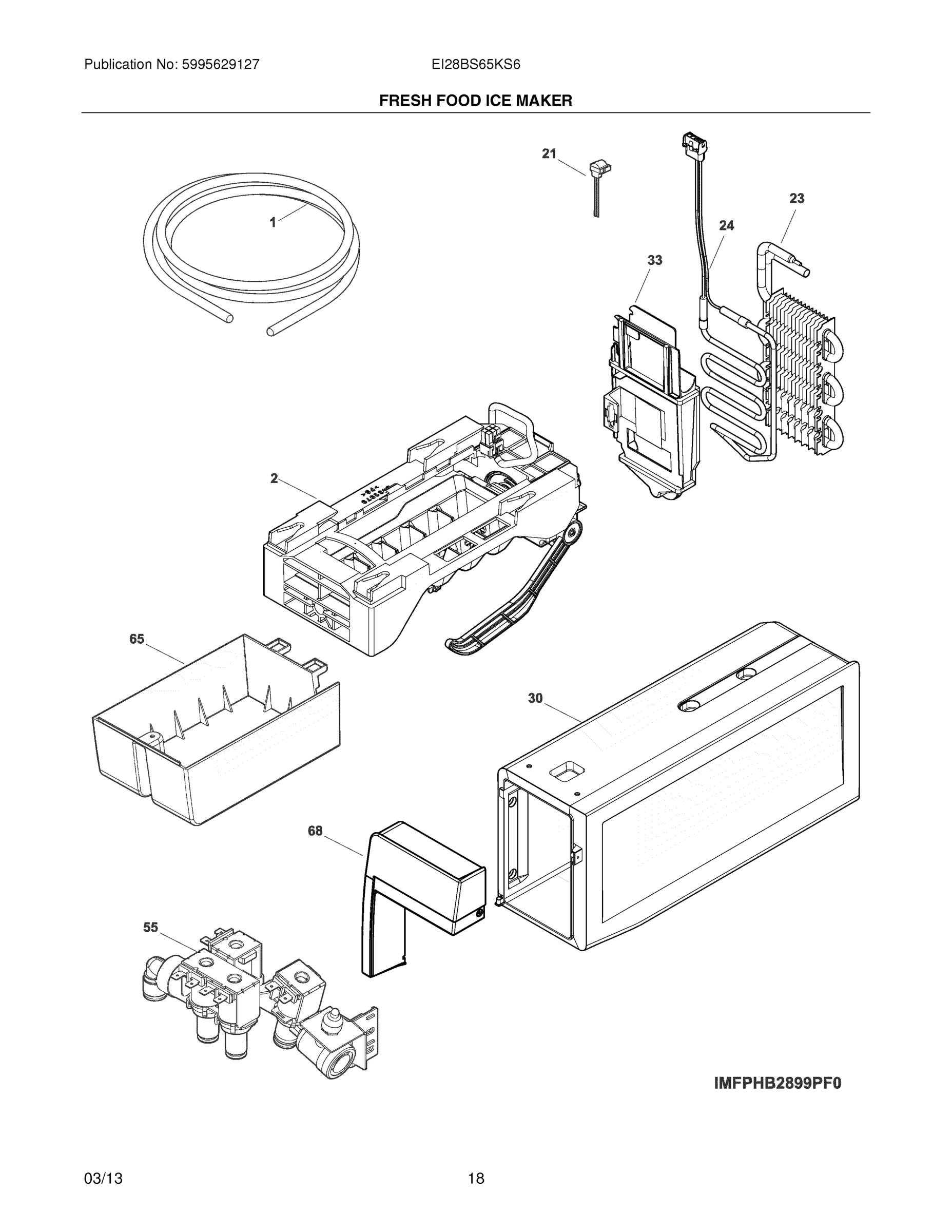 Publication No: 5995629127

EI28BS65KS6

FRESH FOOD ICE MAKER

21

1

23

24

33

2

65

30

68

55

IMFPHB2899PF0

03/13

18