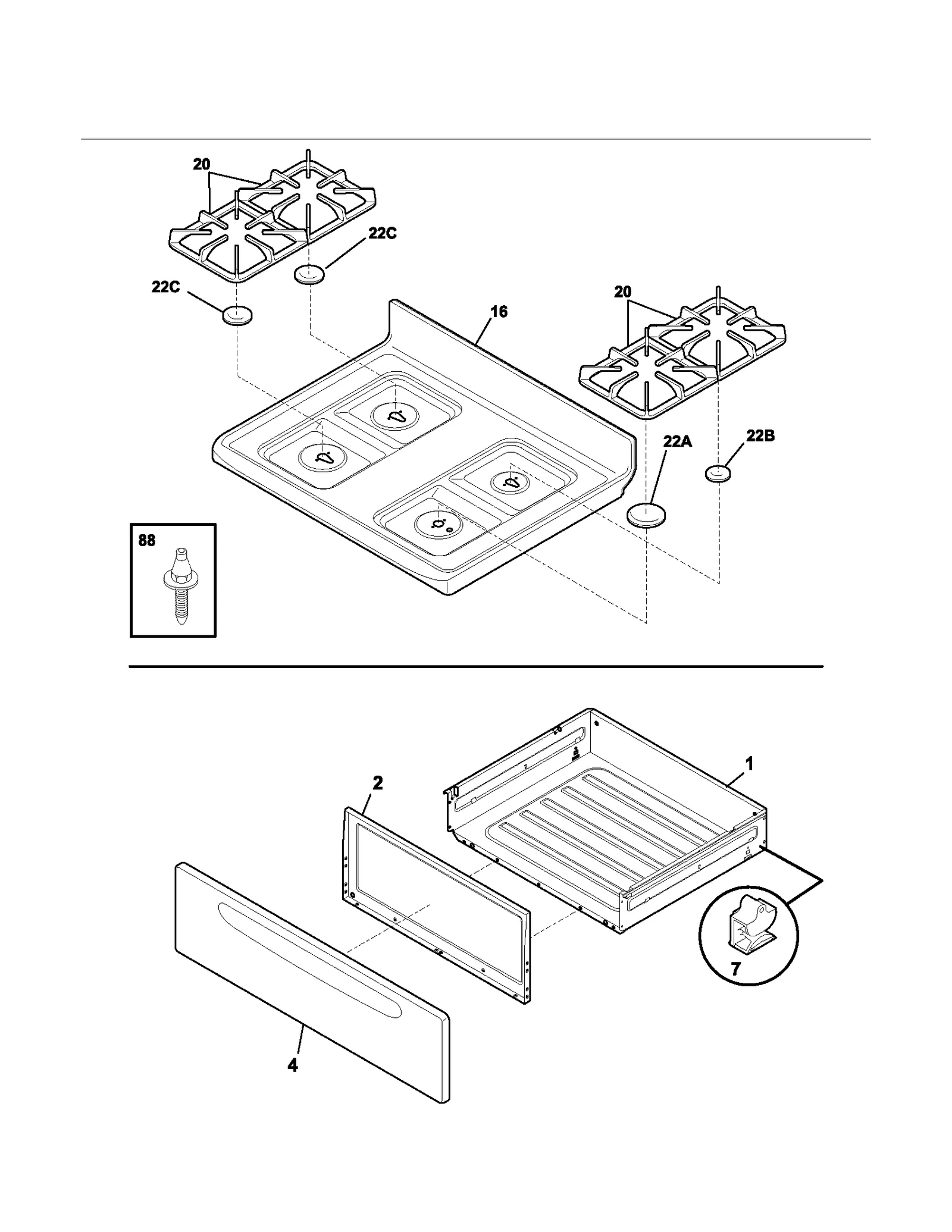 20

22C

22C

16

20

22A

22B

88

1

2

7

4