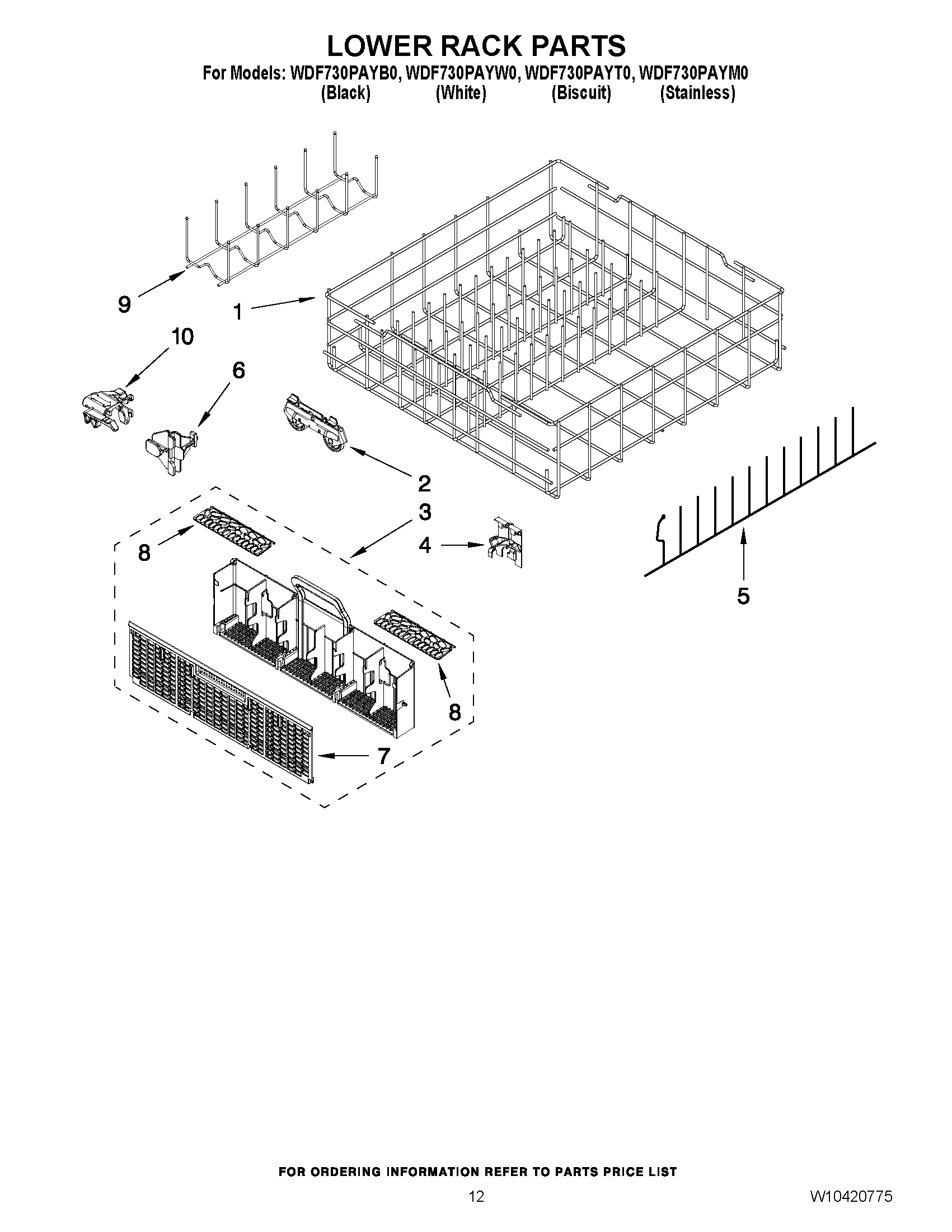 LOWER RACK PARTS

For Models: WDF730PAYB0, WDF730PAYW0, WDF730PAYT0, WDF730PAYM0
(Black) (White) (Biscuit) (Stainless)

9
1
10
6
2
3
8
4
5
8
7

FOR ORDERING INFORMATION REFER TO PARTS PRICE LIST

12

W10420775