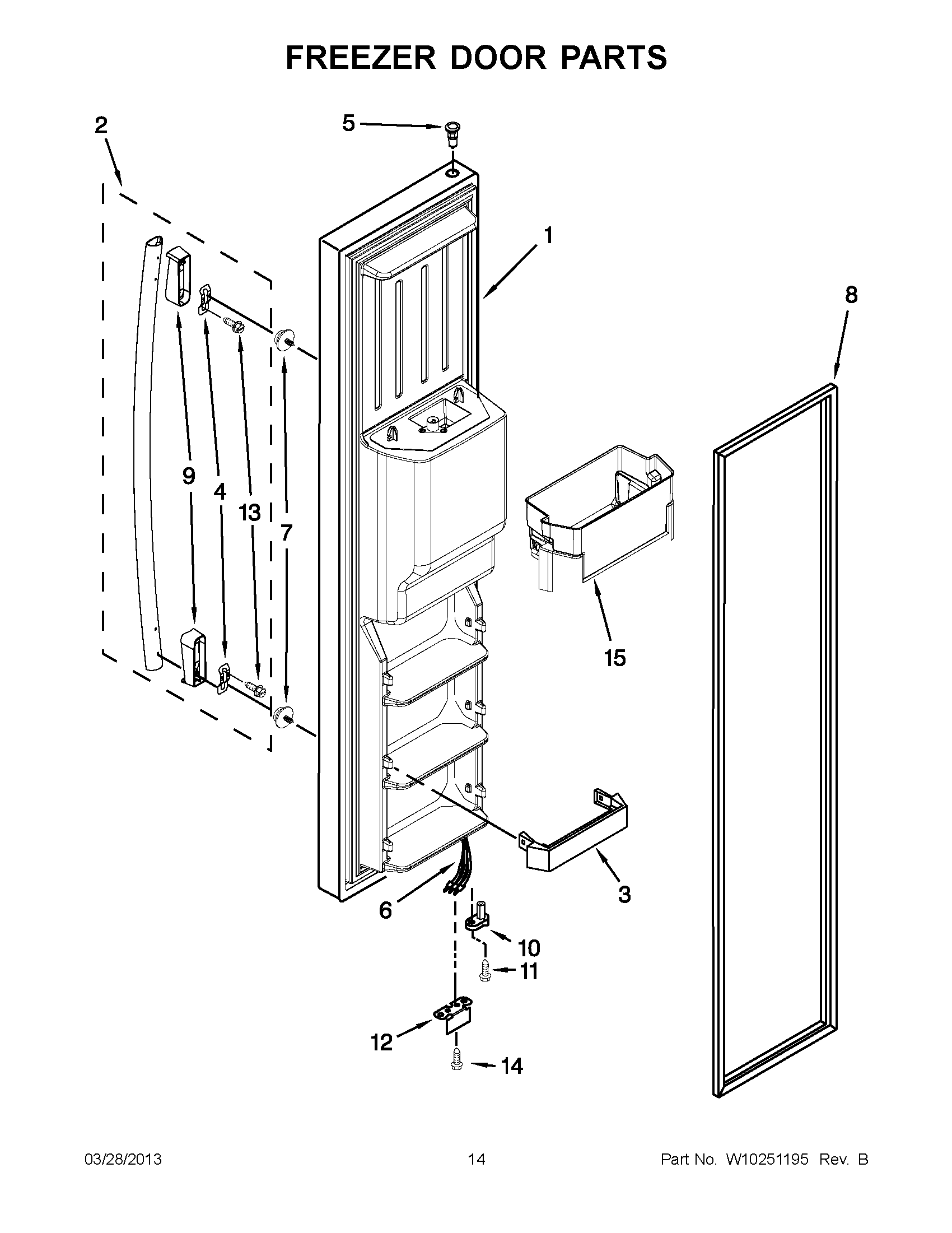 FREEZER DOOR PARTS

2
5
1
8
9
4
13
7
15
3
6
10
11
12
14

03/28/2013
14
Part No. W10251195 Rev. B