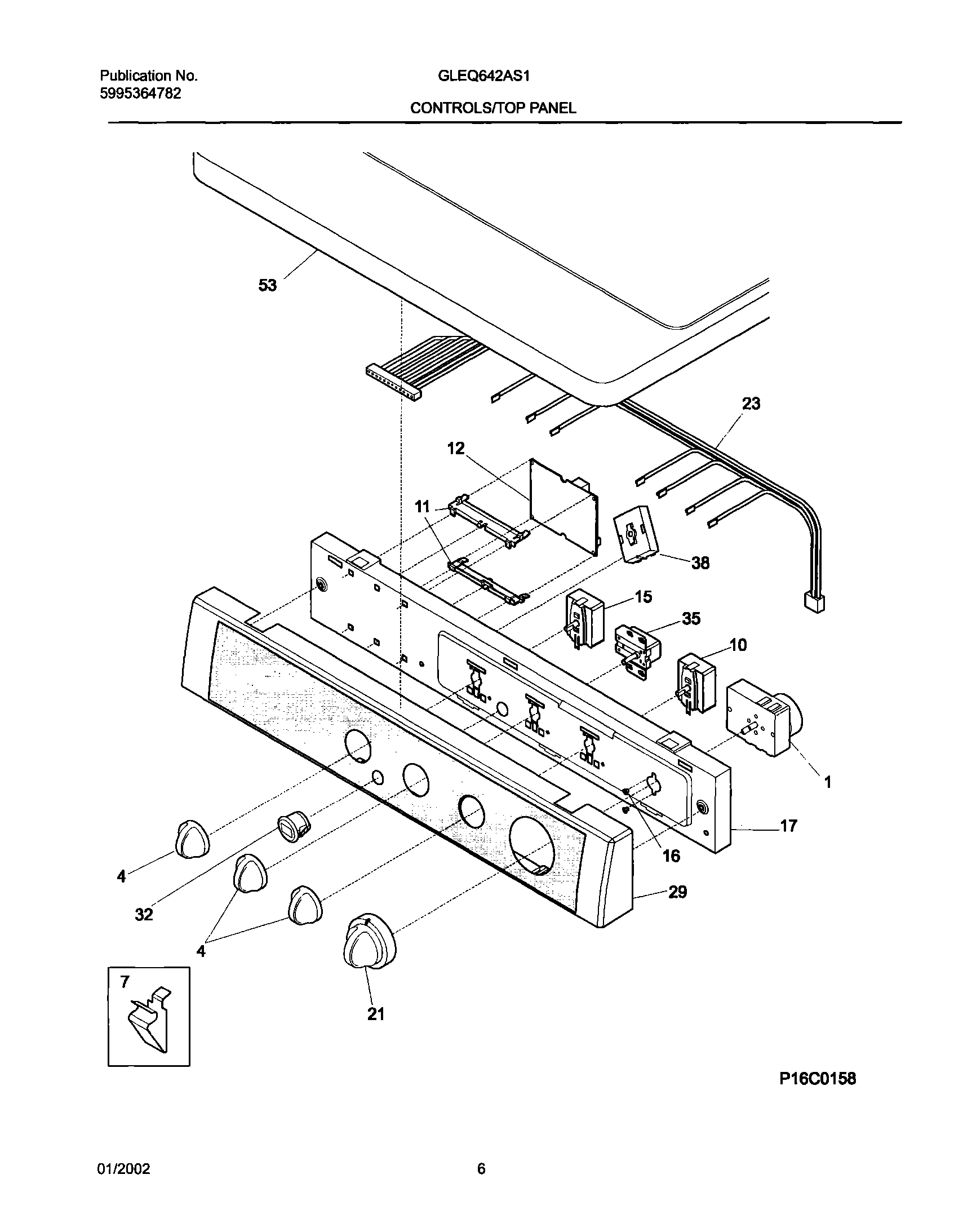 Publication No.
5995364782

GLEQ642AS1

CONTROLS/TOP PANEL

53

23

12

11

38

15

35

10

1

17

16

29

4

32

4

21

7

P16C0158

01/2002

6