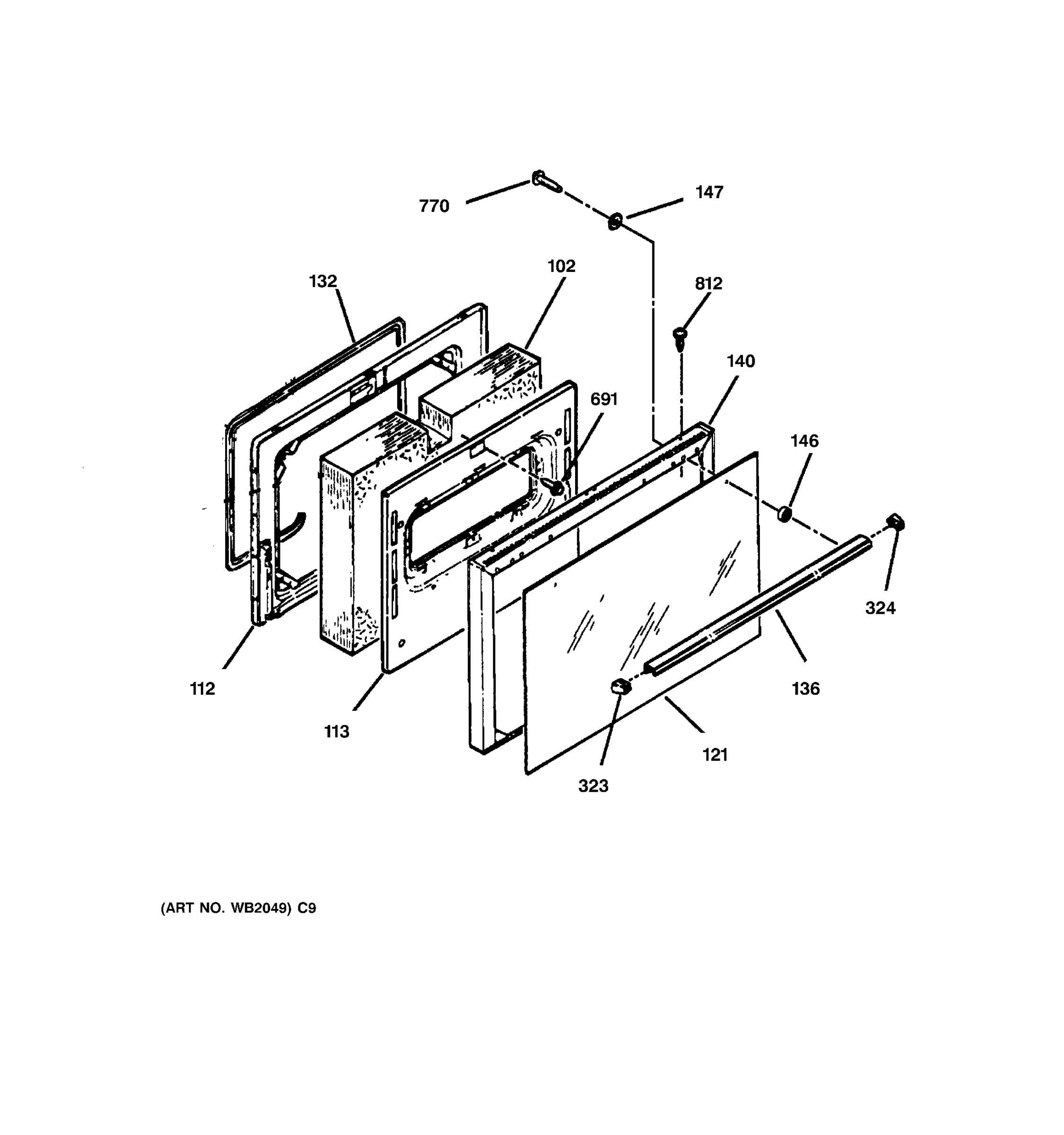 770

147

132

102

812

140

691

146

324

112

113

136

121

323

(ART NO. WB2049) C9