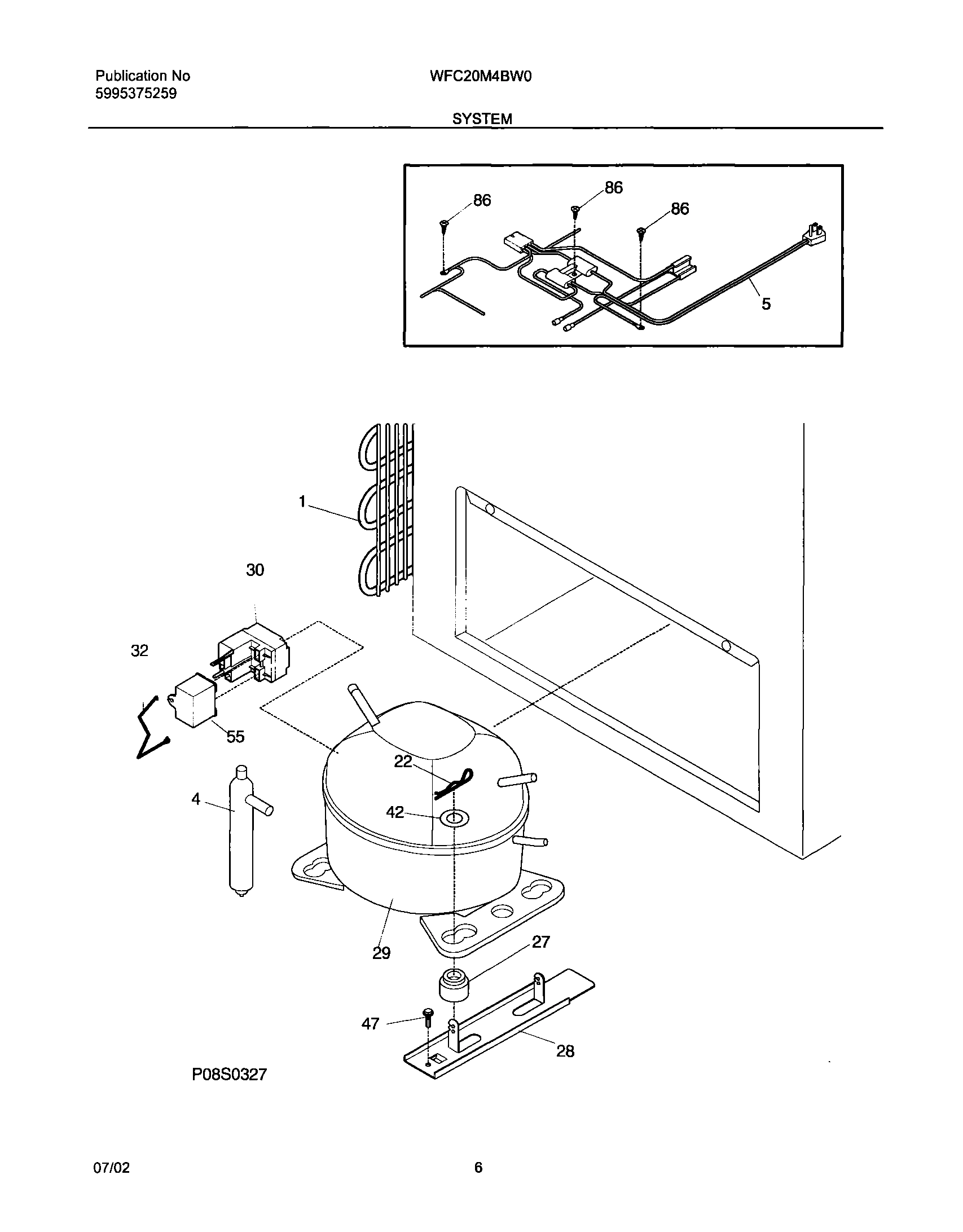 Publication No
5995375259

WFC20M4BW0

SYSTEM

86
86
86
5

1
30
32
55
22
4
42
29
27
47
28

P08S0327

07/02

6