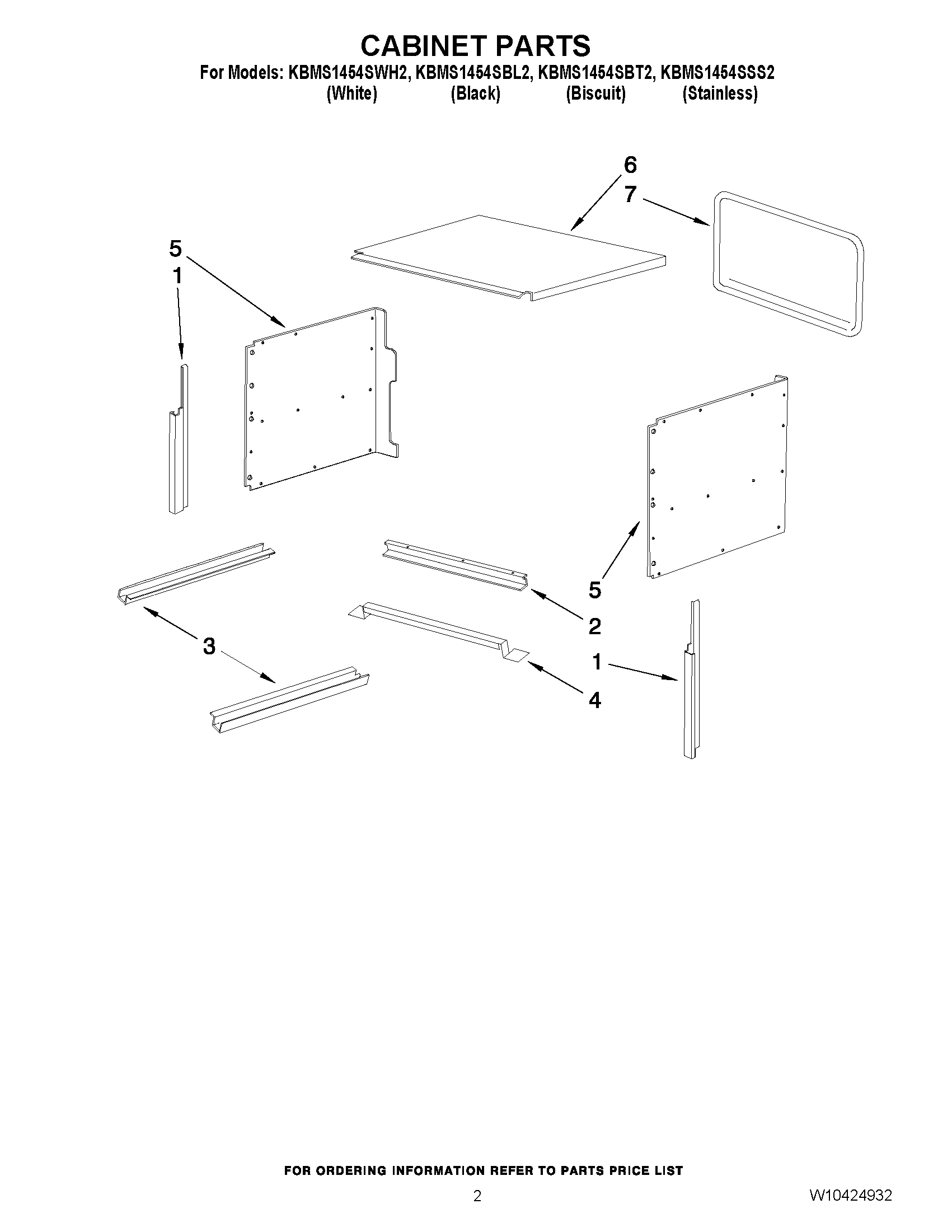 CABINET PARTS

For Models: KBMS1454SWH2, KBMS1454SBL2, KBMS1454SBT2, KBMS1454SSS2
(White) (Black) (Biscuit) (Stainless)

6
7
5
1
5
2
3
1
4

FOR ORDERING INFORMATION REFER TO PARTS PRICE LIST

2

W10424932