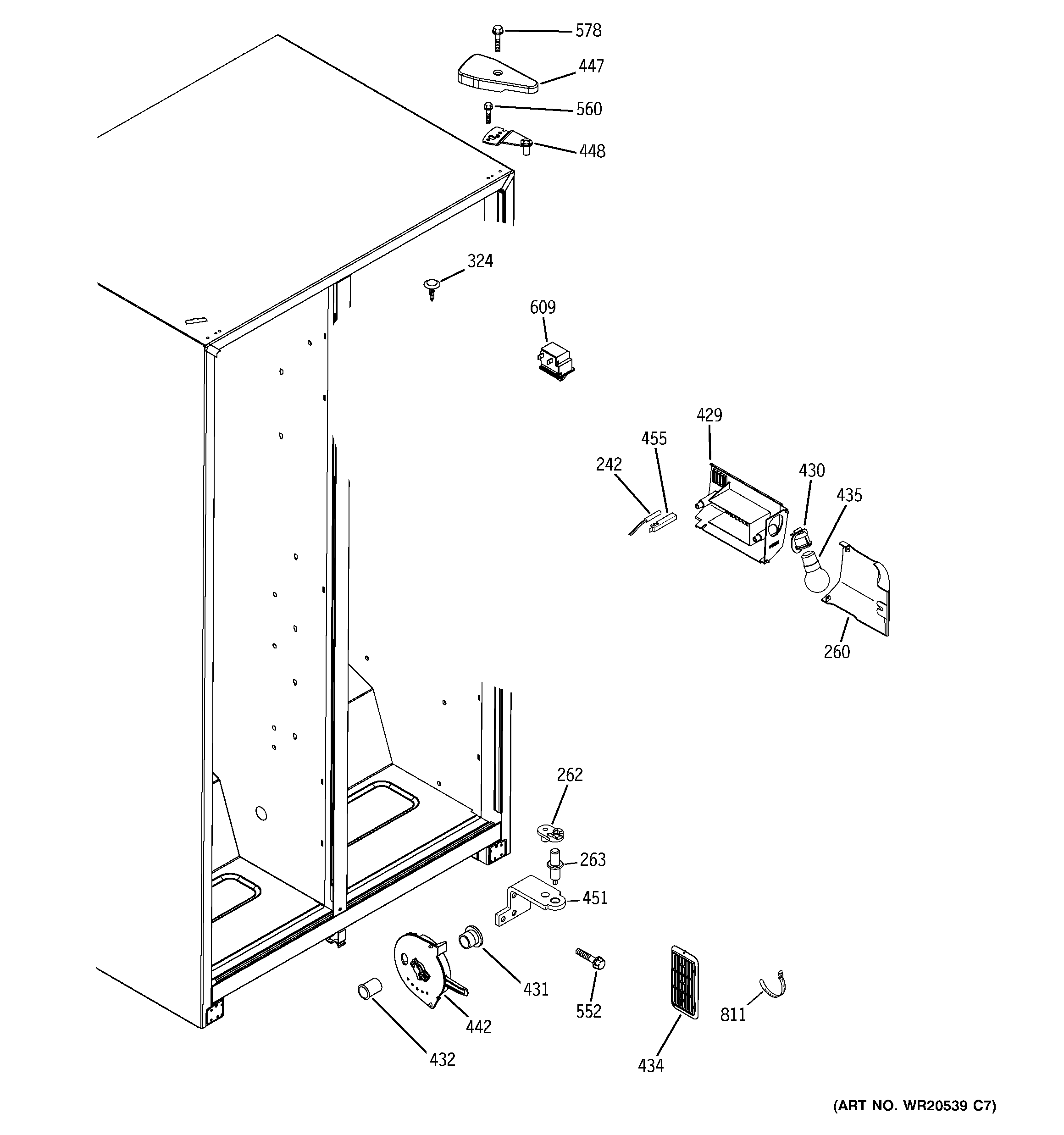 578
447
560
448
324
609
429
455
242
430
435
260
262
263
451
431
552
442
432
434
811
(ART NO. WR20539 C7)