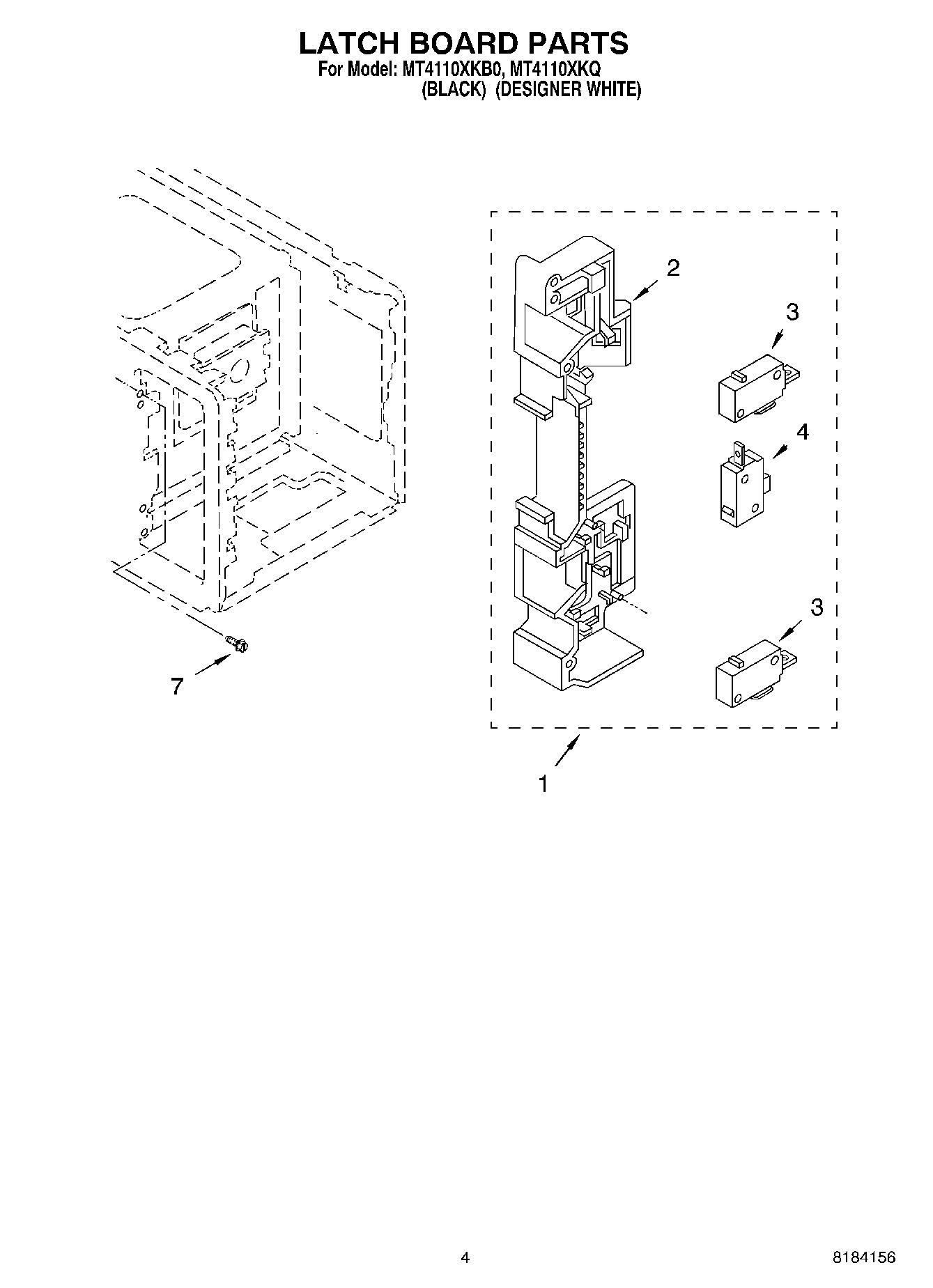 LATCH BOARD PARTS
For Model: MT4110XKB0, MT4110XKQ
(BLACK) (DESIGNER WHITE)

2
3
4
3
7
1

4

8184156