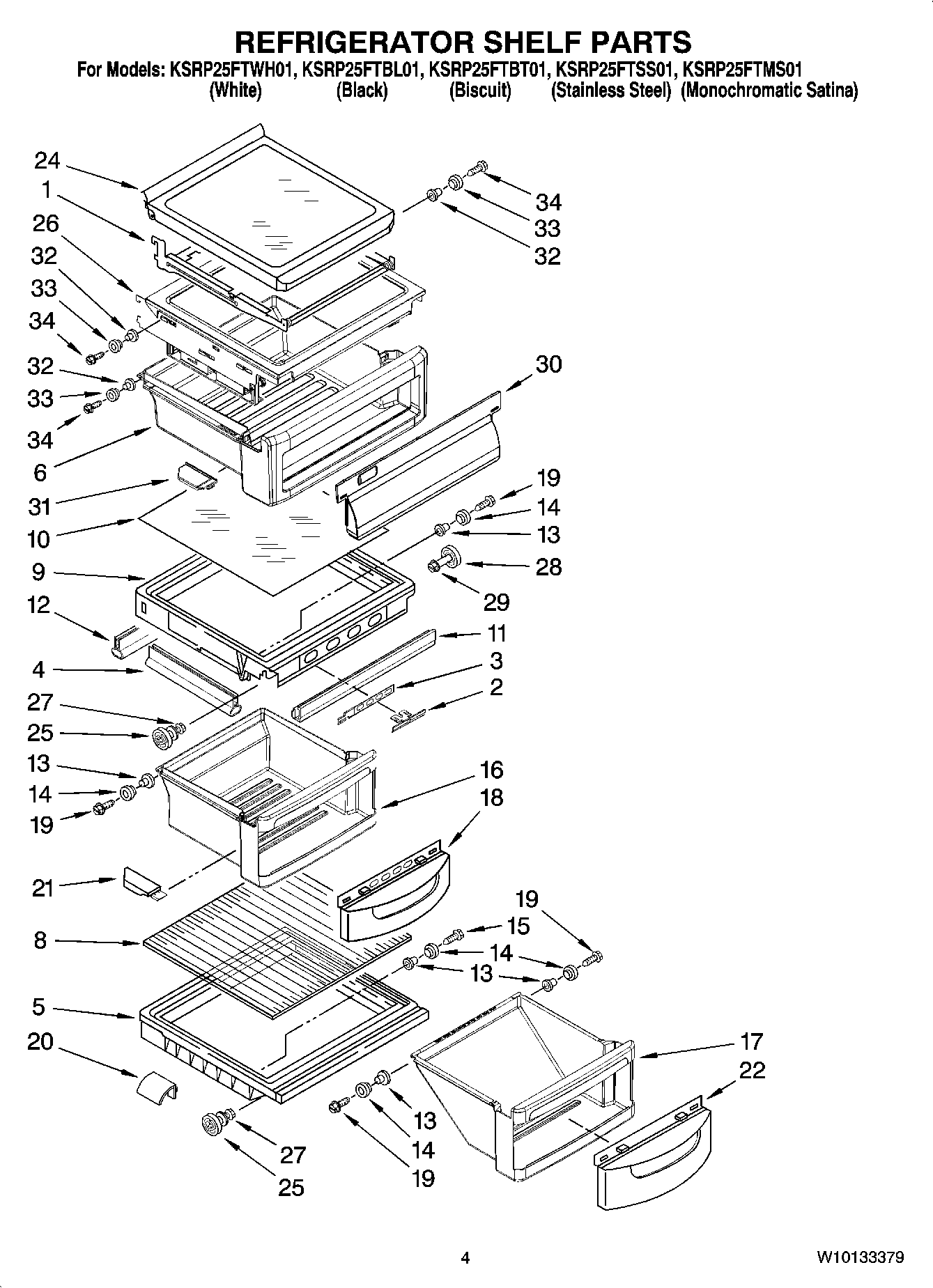 REFRIGERATOR SHELF PARTS
For Models: KSRP25FTWH01, KSRP25FTBL01, KSRP25FTBT01, KSRP25FTSS01, KSRP25FTMS01
(White) (Black) (Biscuit) (Stainless Steel) (Monochromatic Satina)

24
1
26
32
33
34
32
33
34
6
31
10
9
12
4
27
25
13
14
19
21
8
5
20
34
33
32
30
19
14
13
28
29
11
3
2
16
18
19
15
14
13
17
22
13
14
19
27
25

4
W10133379