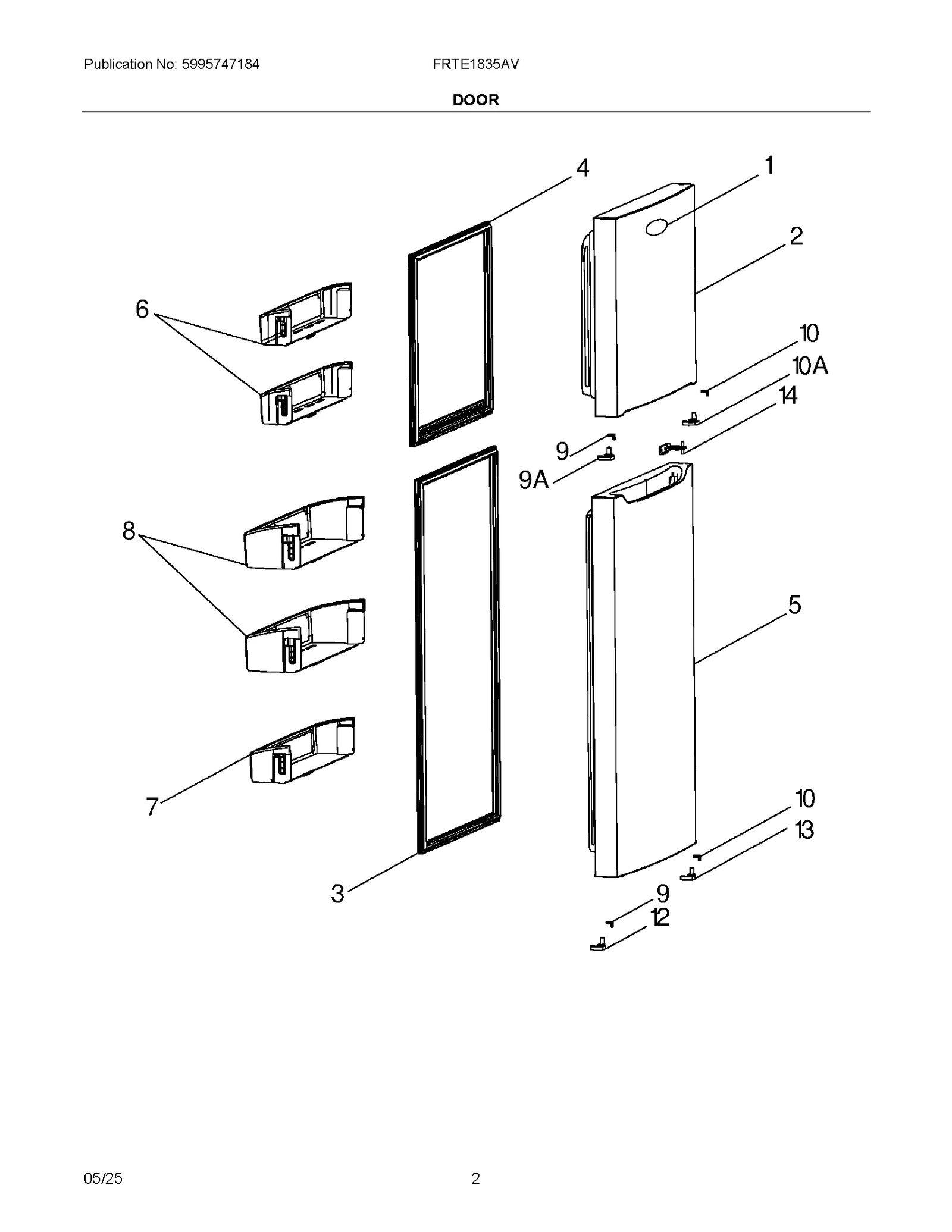 Publication No: 5995747184

FRTE1835AV

DOOR

4
1
2
6
10
10A
14
9
9A
8
5
7
10
13
3
9
12

05/25

2