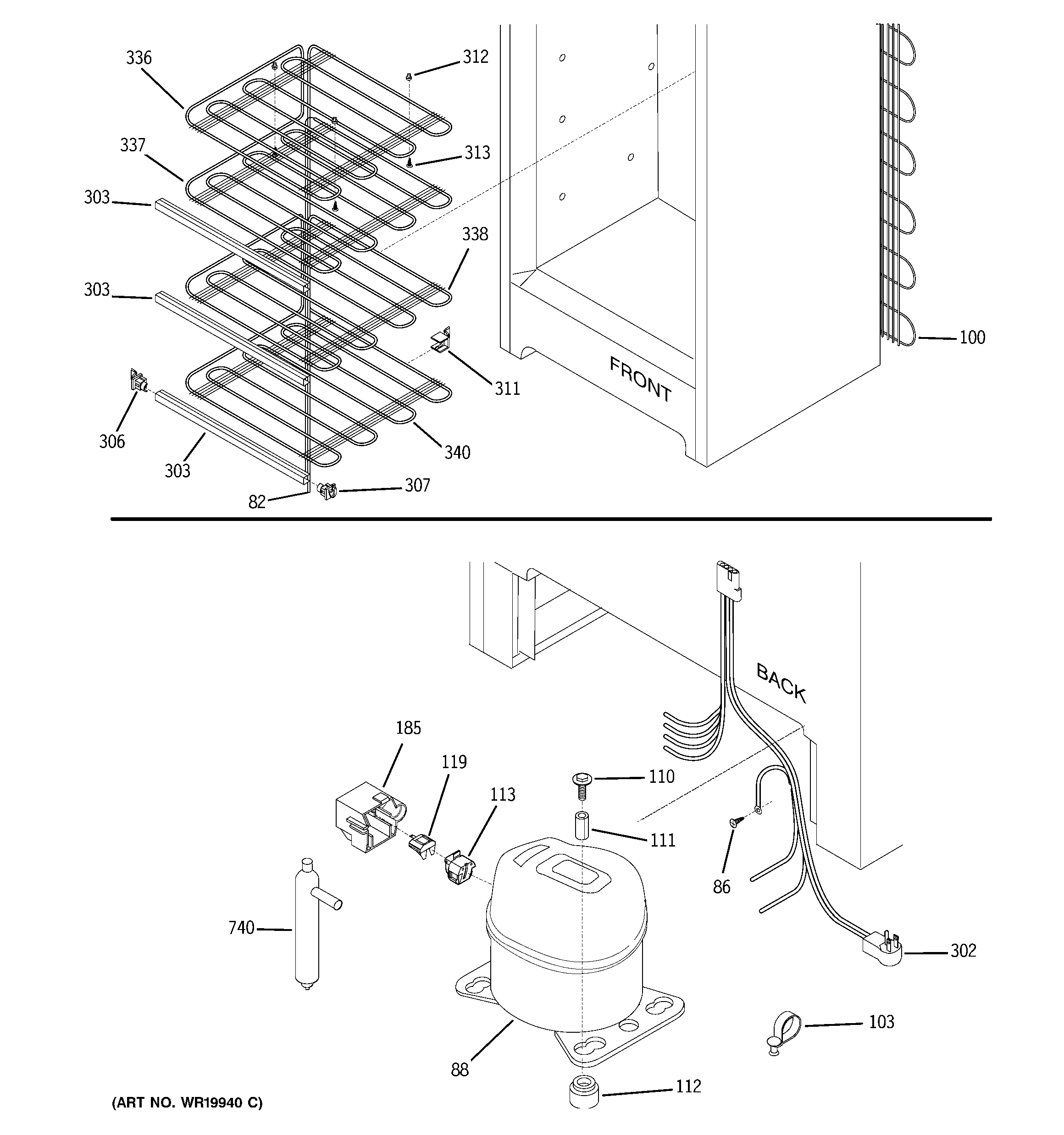 336
312
337
313
303
338
303
100
FRONT
311
306
340
303
307
82

BACK
185
119
113
110
111
86
740
302
103
88
112
(ART NO. WR19940 C)