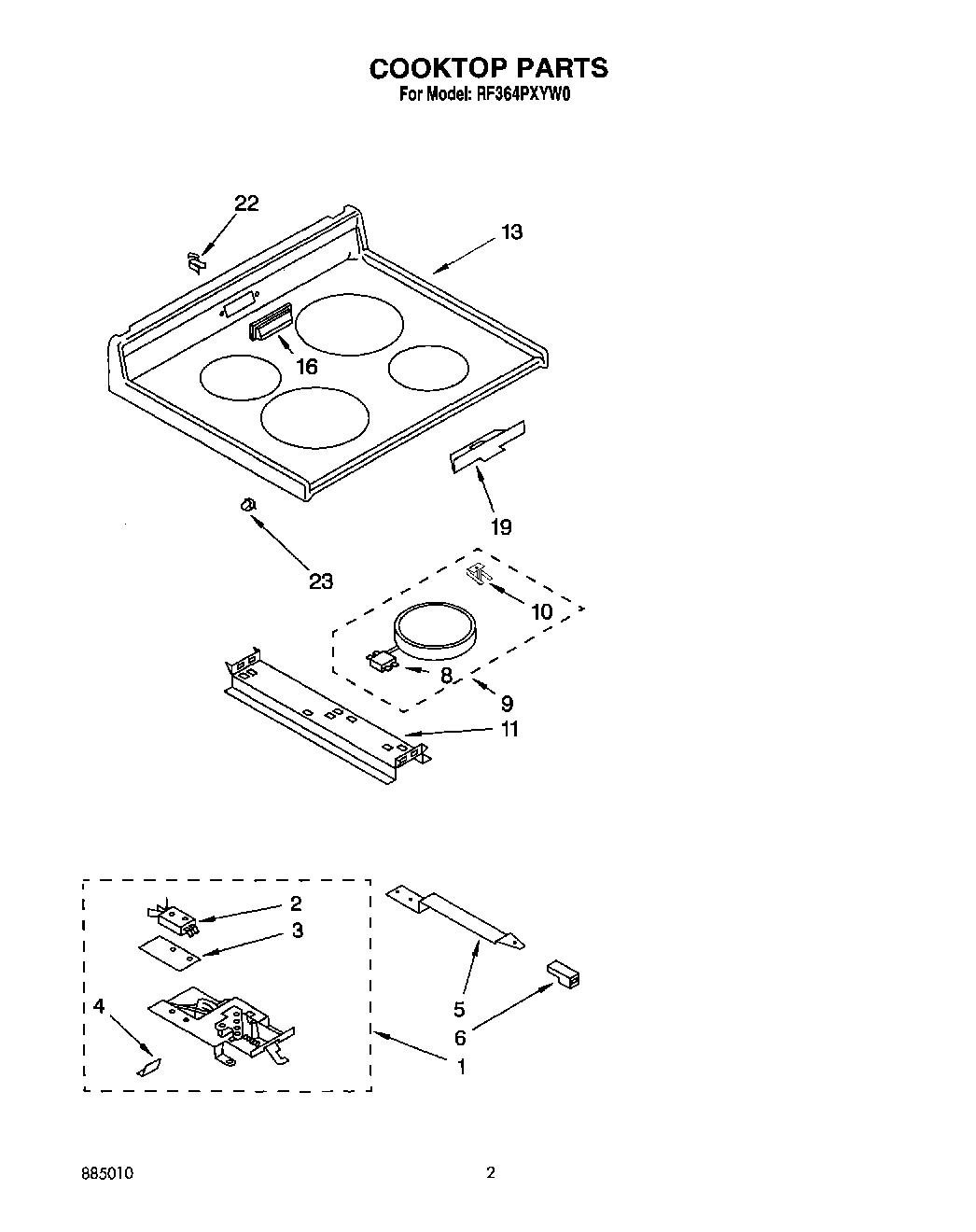 COOKTOP PARTS
For Model: RF364PXYW0

22
13
16
19
23
10
8
9
11
2
3
4
5
6
1

885010
2