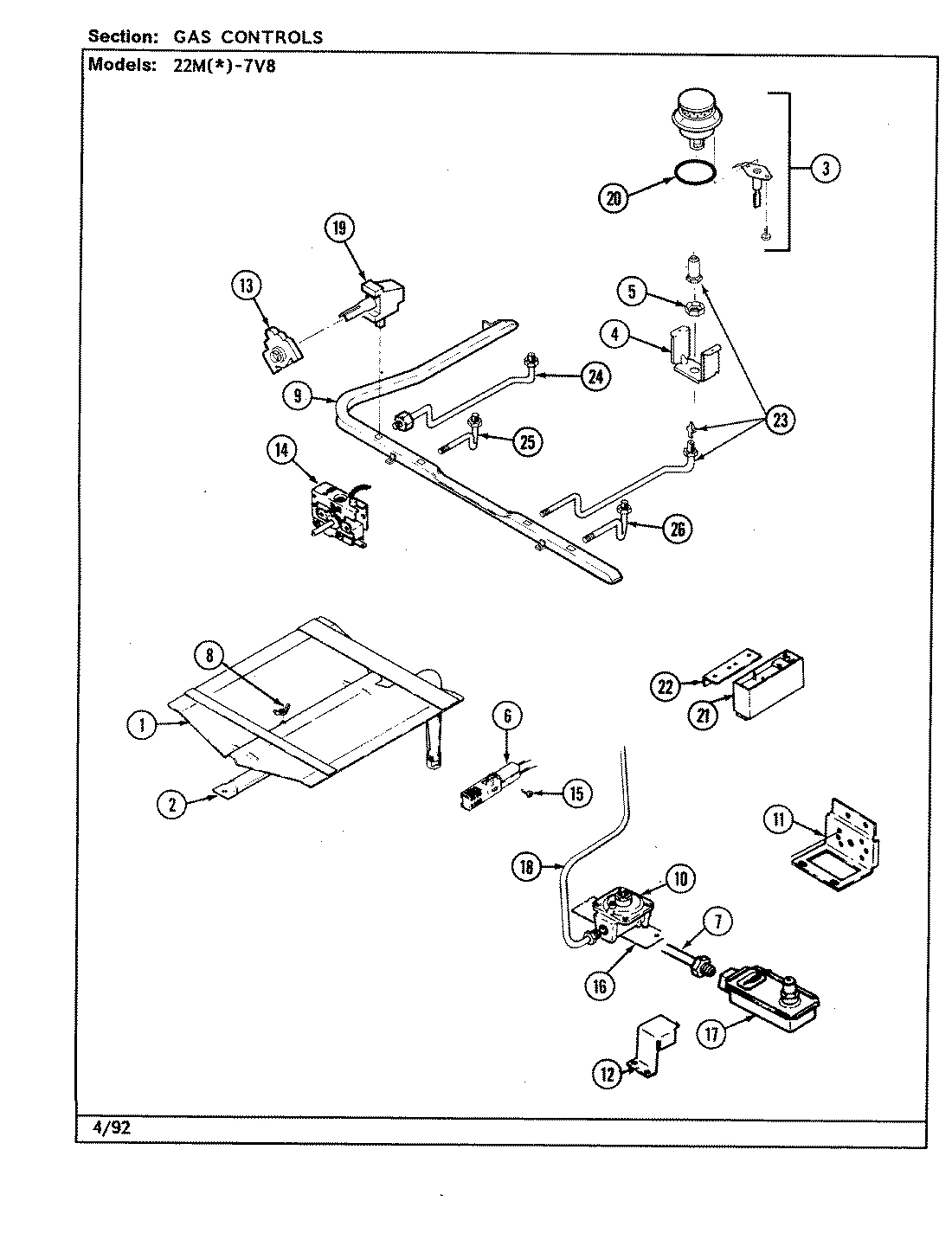 Section: GAS CONTROLS
Models: 22M(*)-7V8

3
20
19
13
5
4
24
9
23
25
14
26
8
22
21
1
6
15
2
11
18
10
7
16
17
12

4/92