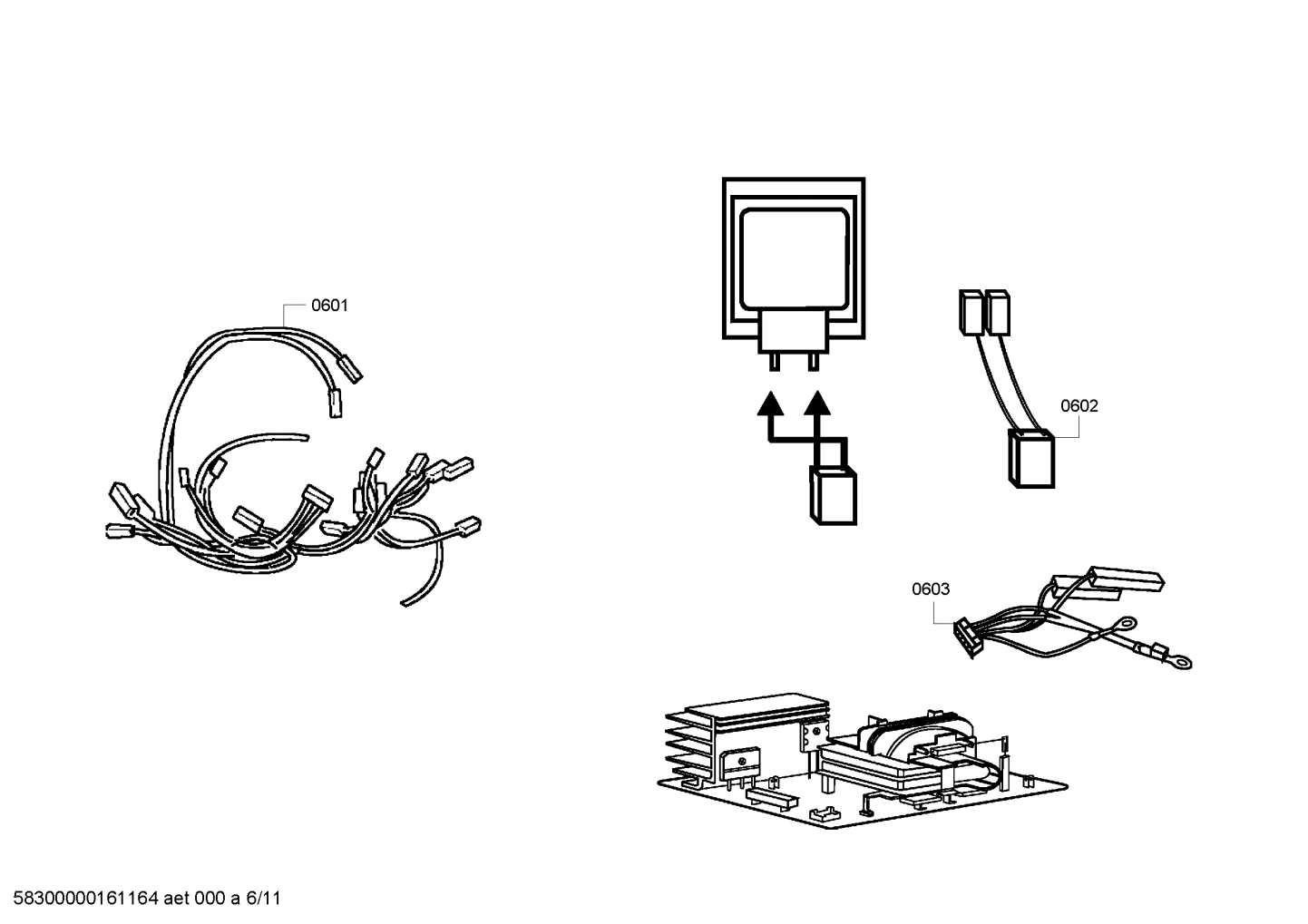 0601

0602

0603

58300000161164 aet 000 a 6/11