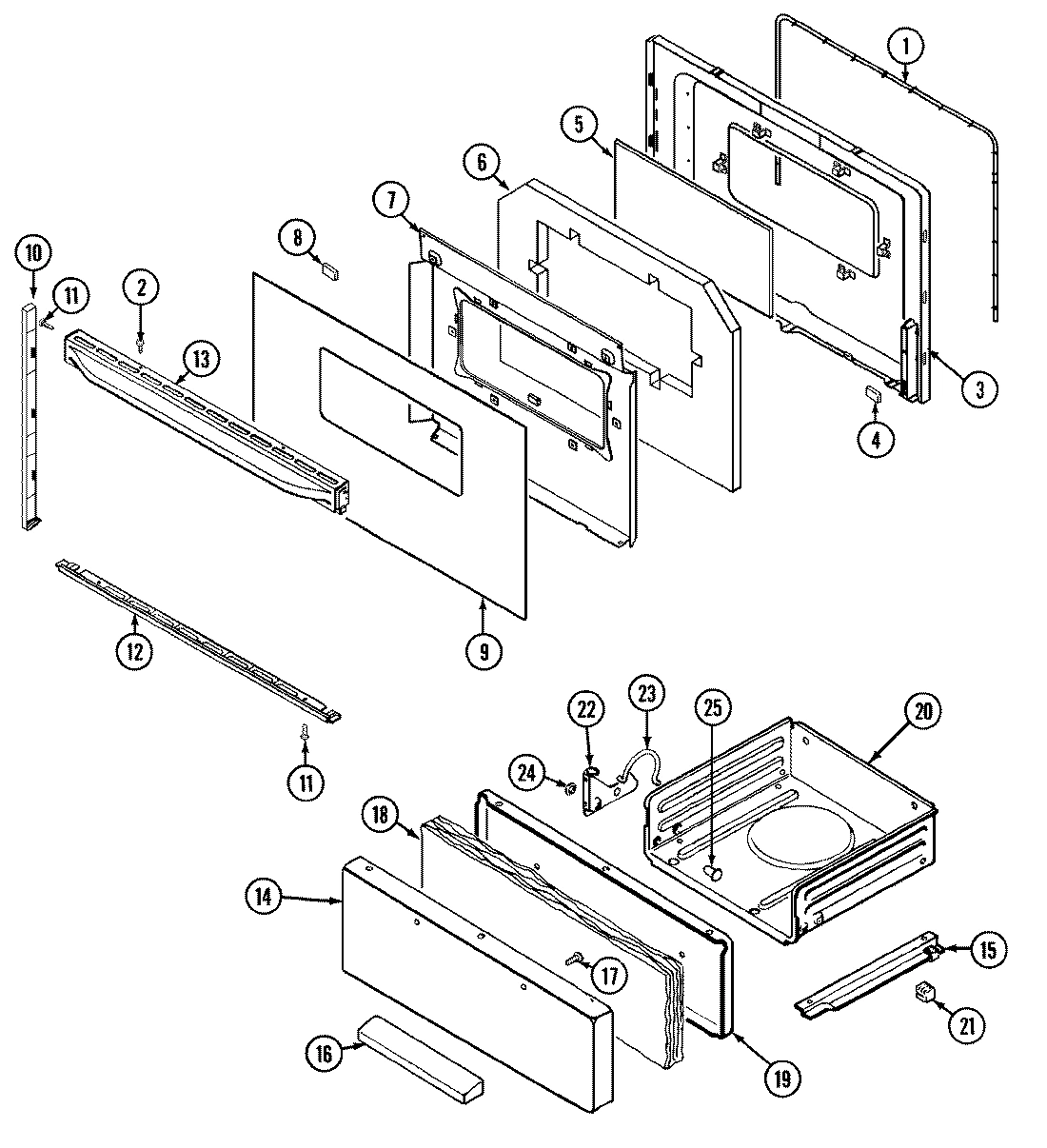 1
5
6
7
8
10
11
2
13
3
4
9
12
11
22
23
25
20
24
18
14
17
15
21
16
19