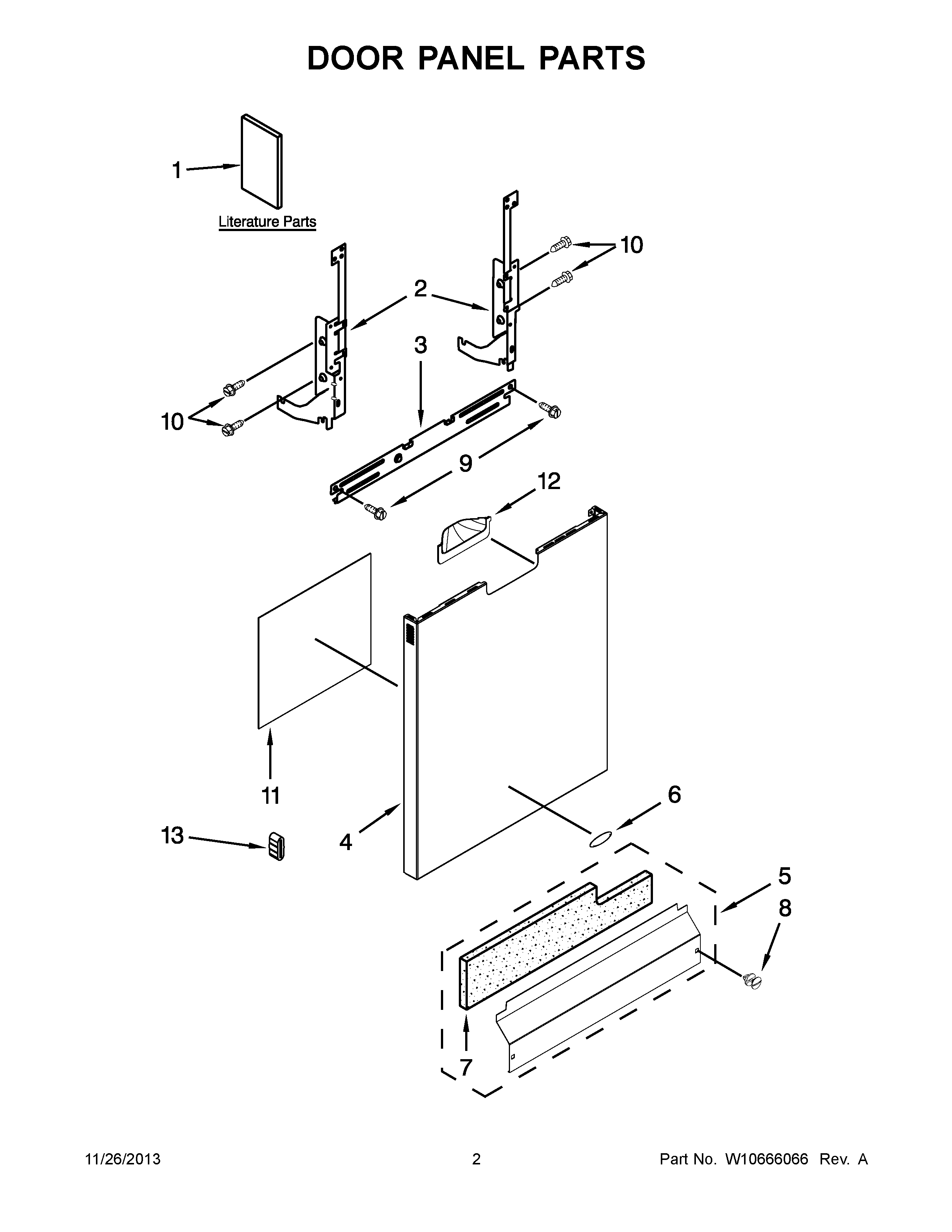 DOOR PANEL PARTS

1

Literature Parts

10

2

3

10

9

12

11

6

13

4

5

8

7

11/26/2013

2

Part No. W10666066 Rev. A