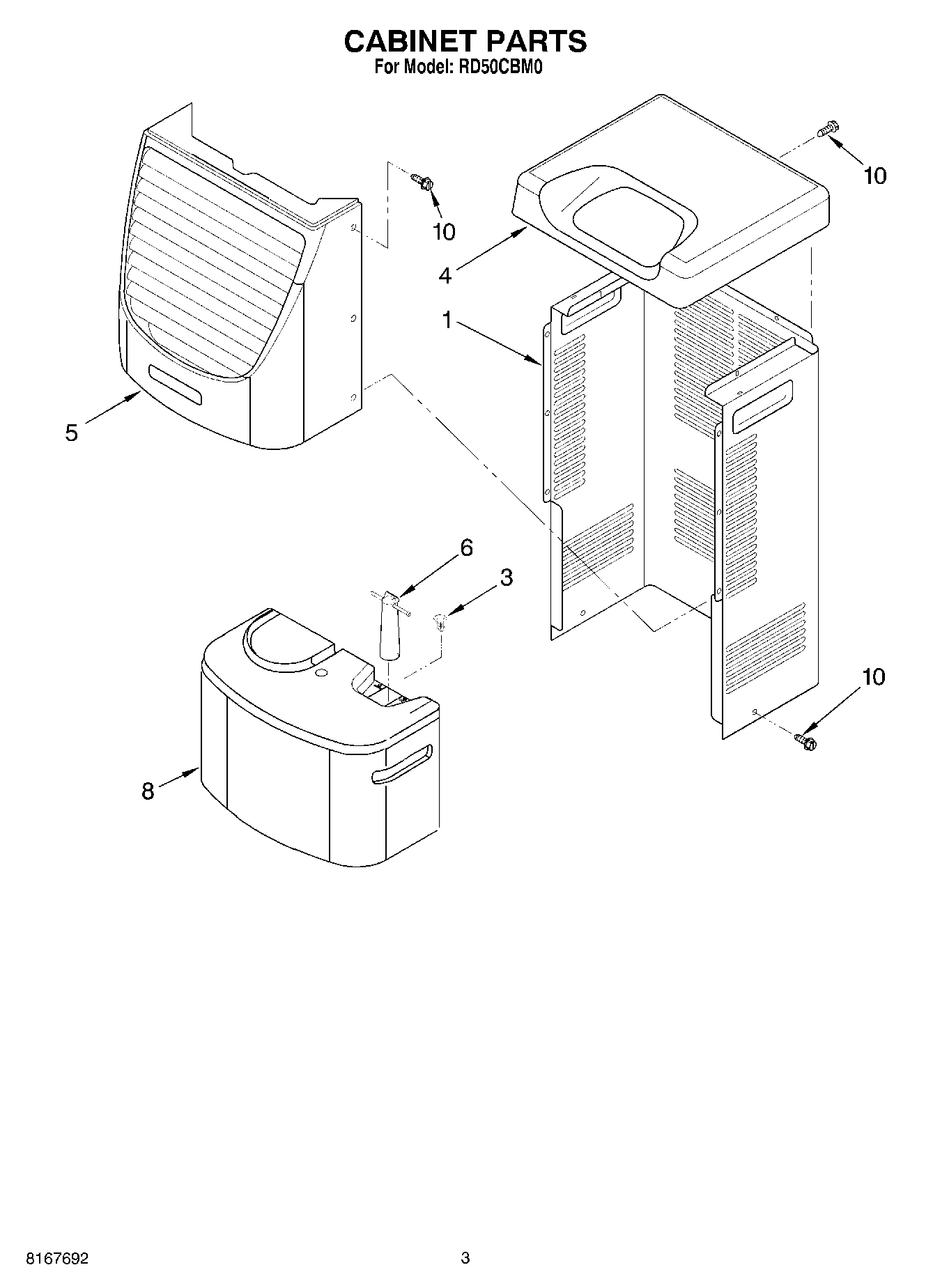 CABINET PARTS
For Model: RD50CBM0

10

10

4

1

5

6

3

10

8

8167692

3