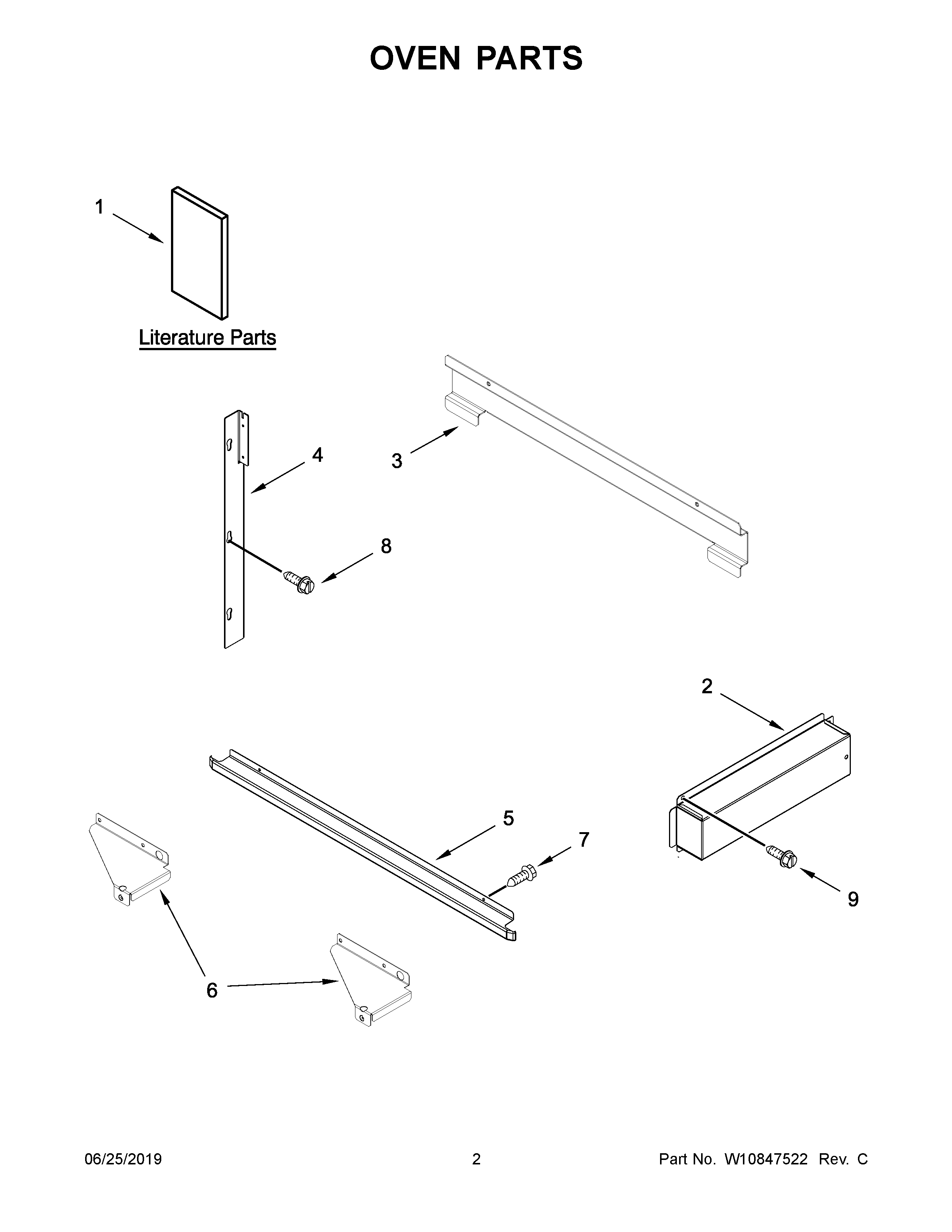 OVEN PARTS

1

Literature Parts

4

3

8

2

5

7

9

6

06/25/2019 2 Part No. W10847522 Rev. C