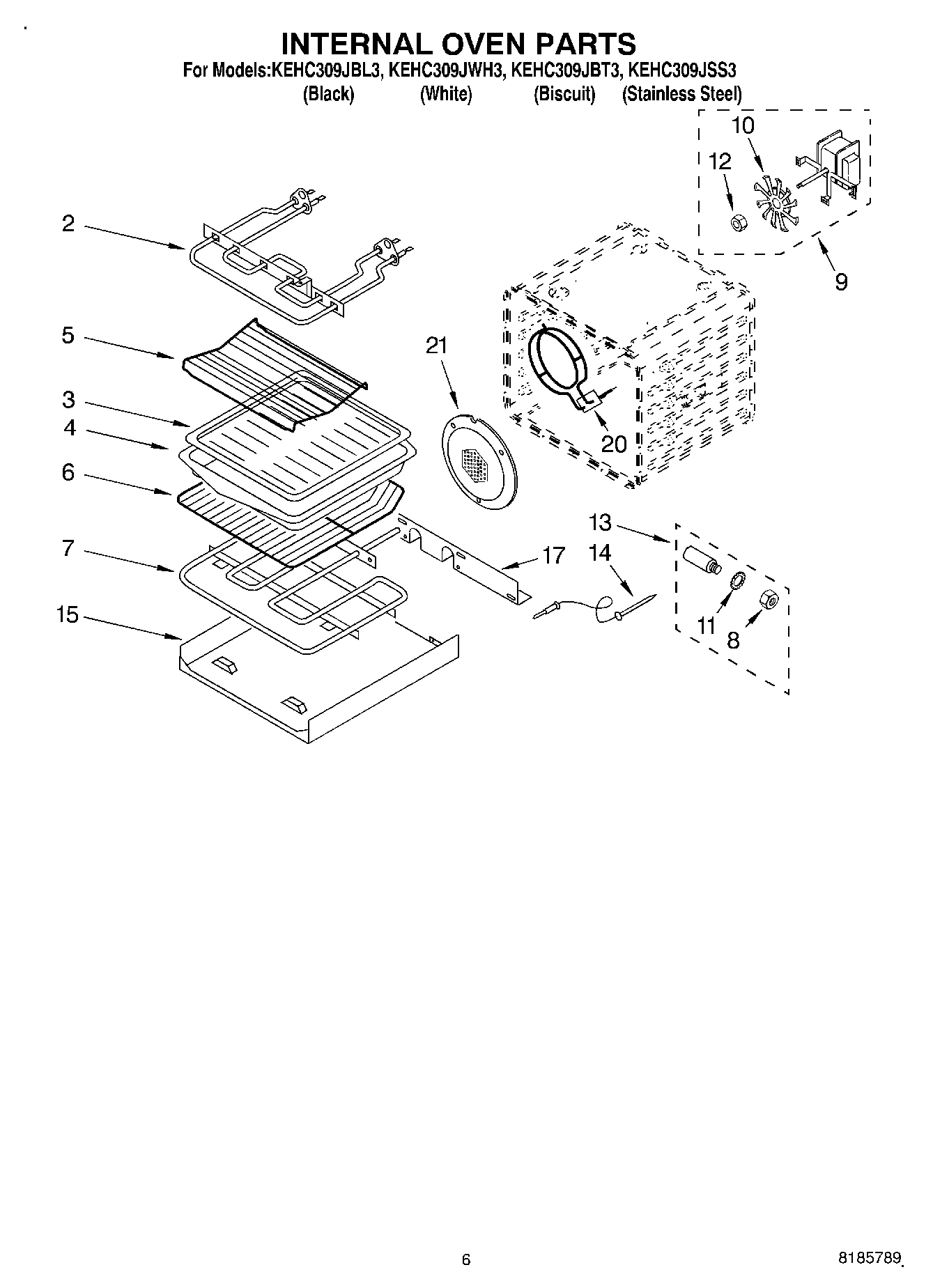 INTERNAL OVEN PARTS

For Models:KEHC309JBL3, KEHC309JWH3, KEHC309JBT3, KEHC309JSS3
(Black) (White) (Biscuit) (Stainless Steel)

10
12
2
9
5
21
3
4
20
6
13
7
17
14
15
11
8

6

8185789