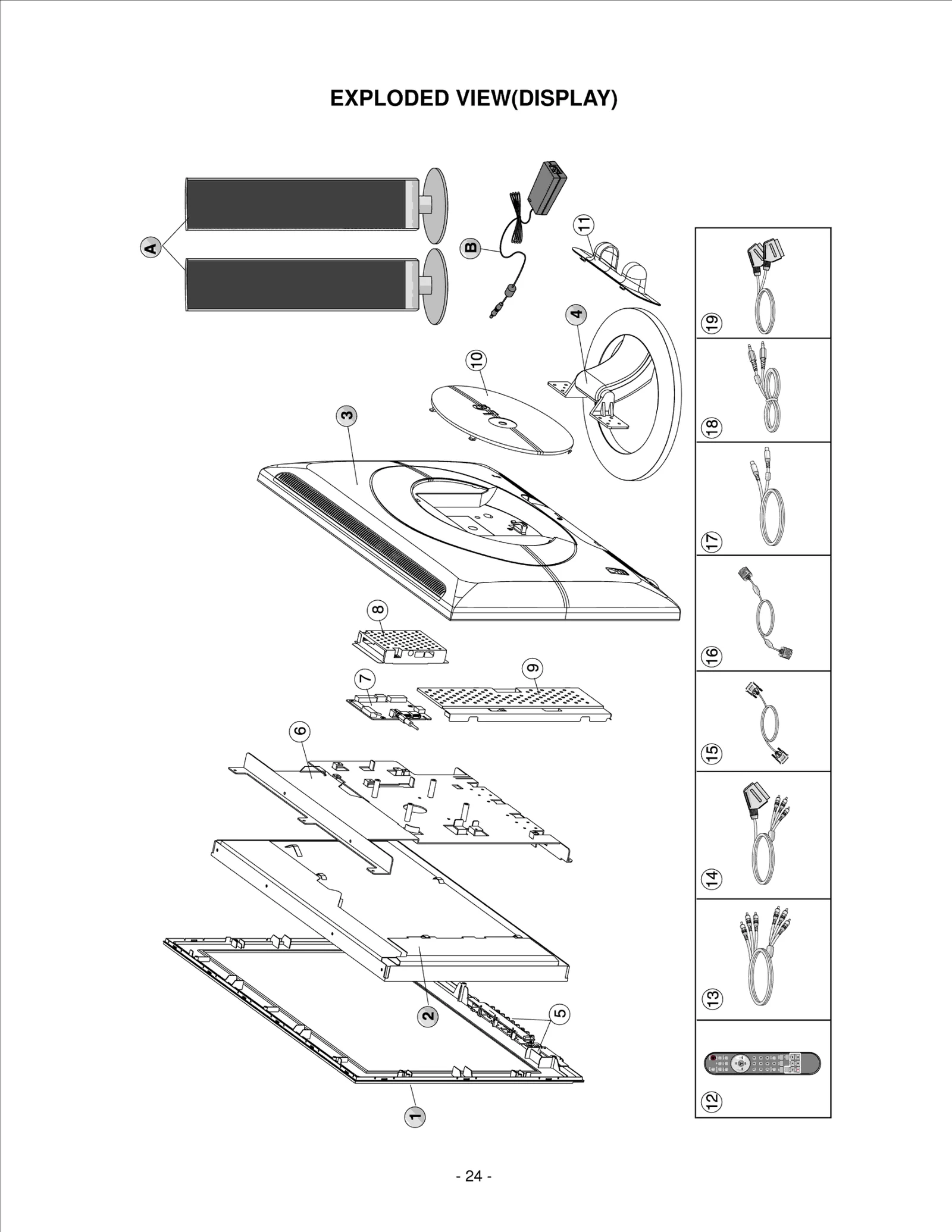 EXPLODED VIEW(DISPLAY)

A

B

11

4

10

3

8

9

7

6

2

5

1

19

18

17

16

15

14

13

12

- 24 -