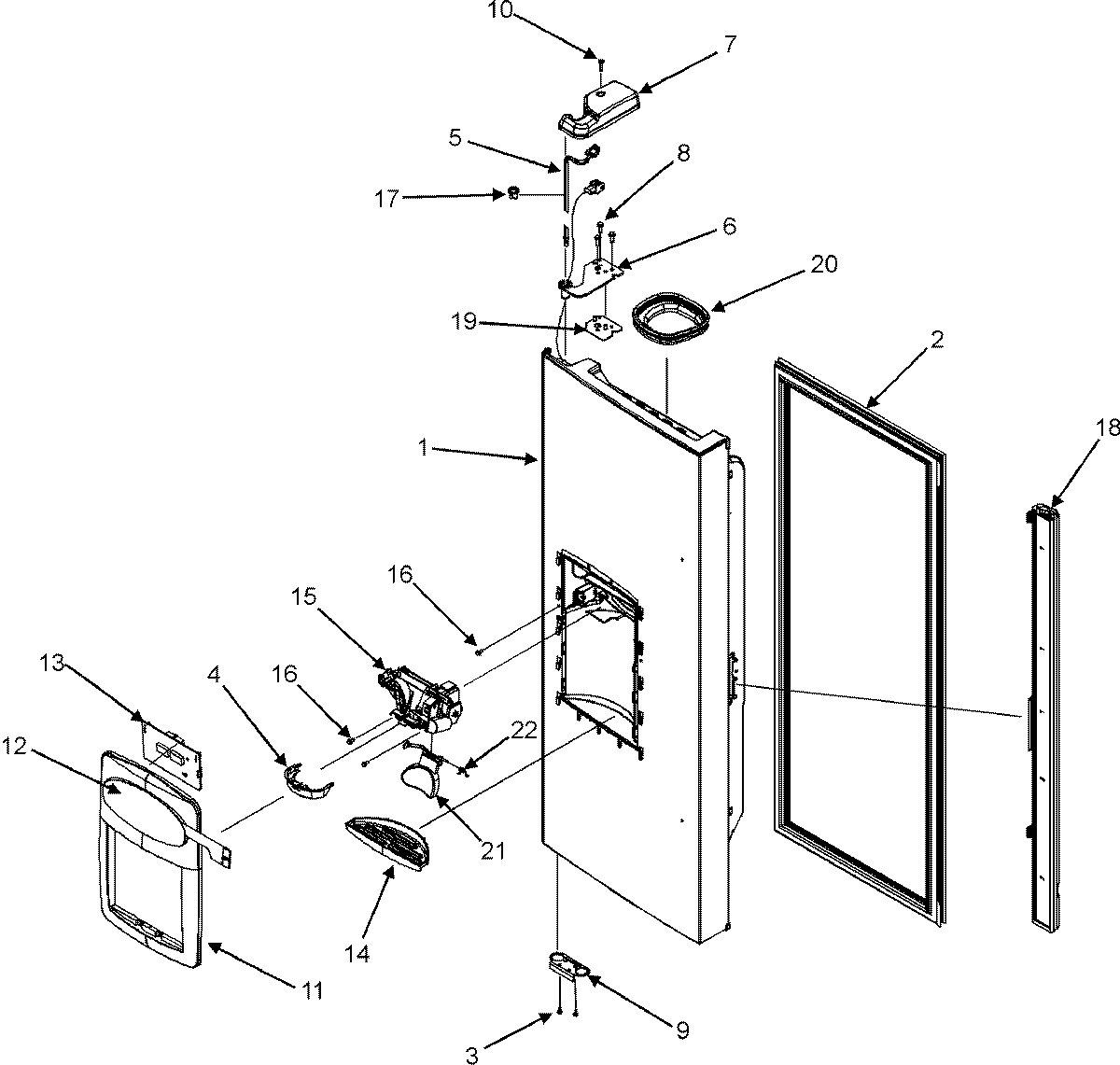 10
7
5
8
17
6
20
19
2
1
18
16
15
13
4
16
22
12
21
14
11
9
3