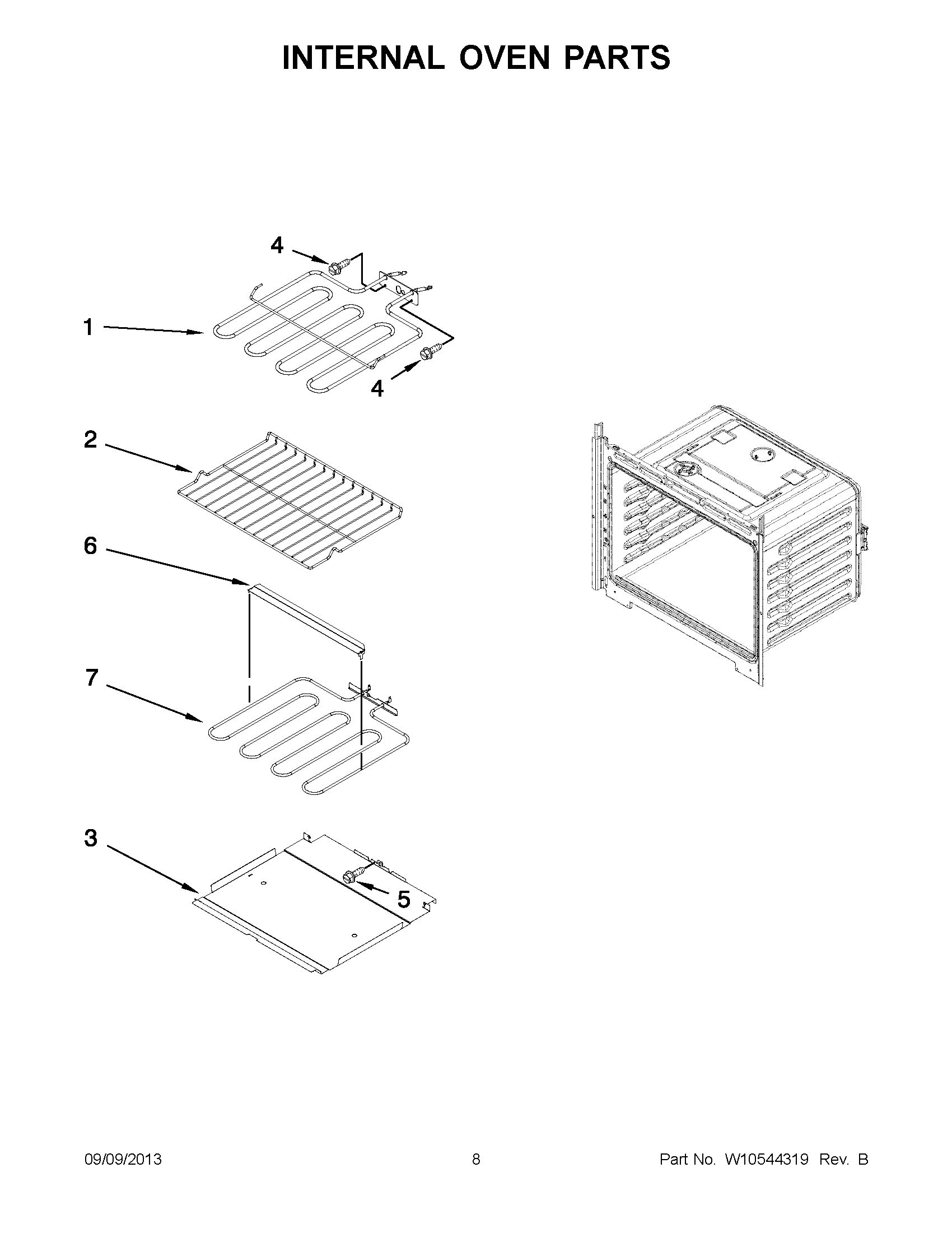 INTERNAL OVEN PARTS

4

1

4

2

6

7

3

5

09/09/2013

8

Part No. W10544319 Rev. B