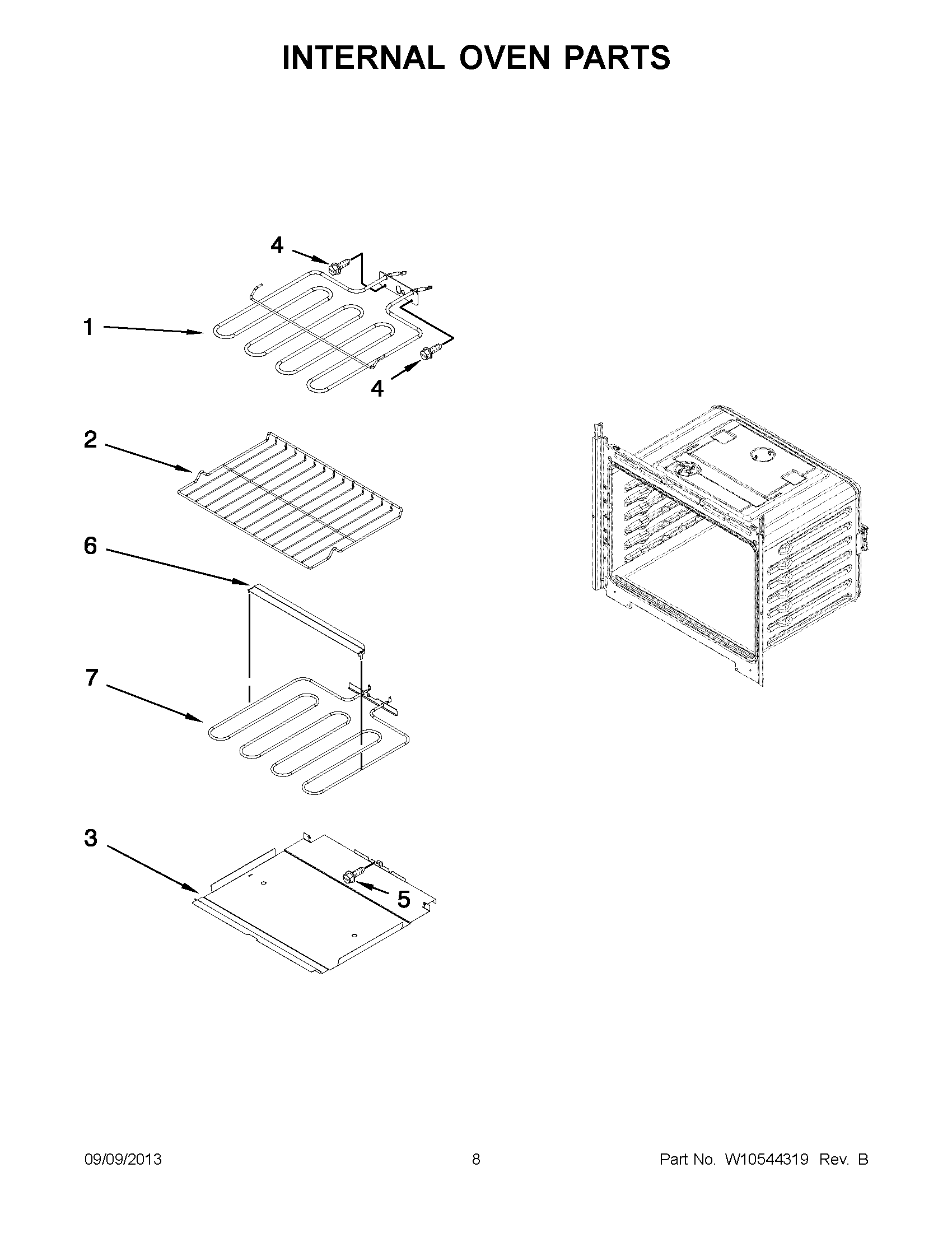 INTERNAL OVEN PARTS

4

1

4

2

6

7

3

5

09/09/2013

8

Part No. W10544319 Rev. B