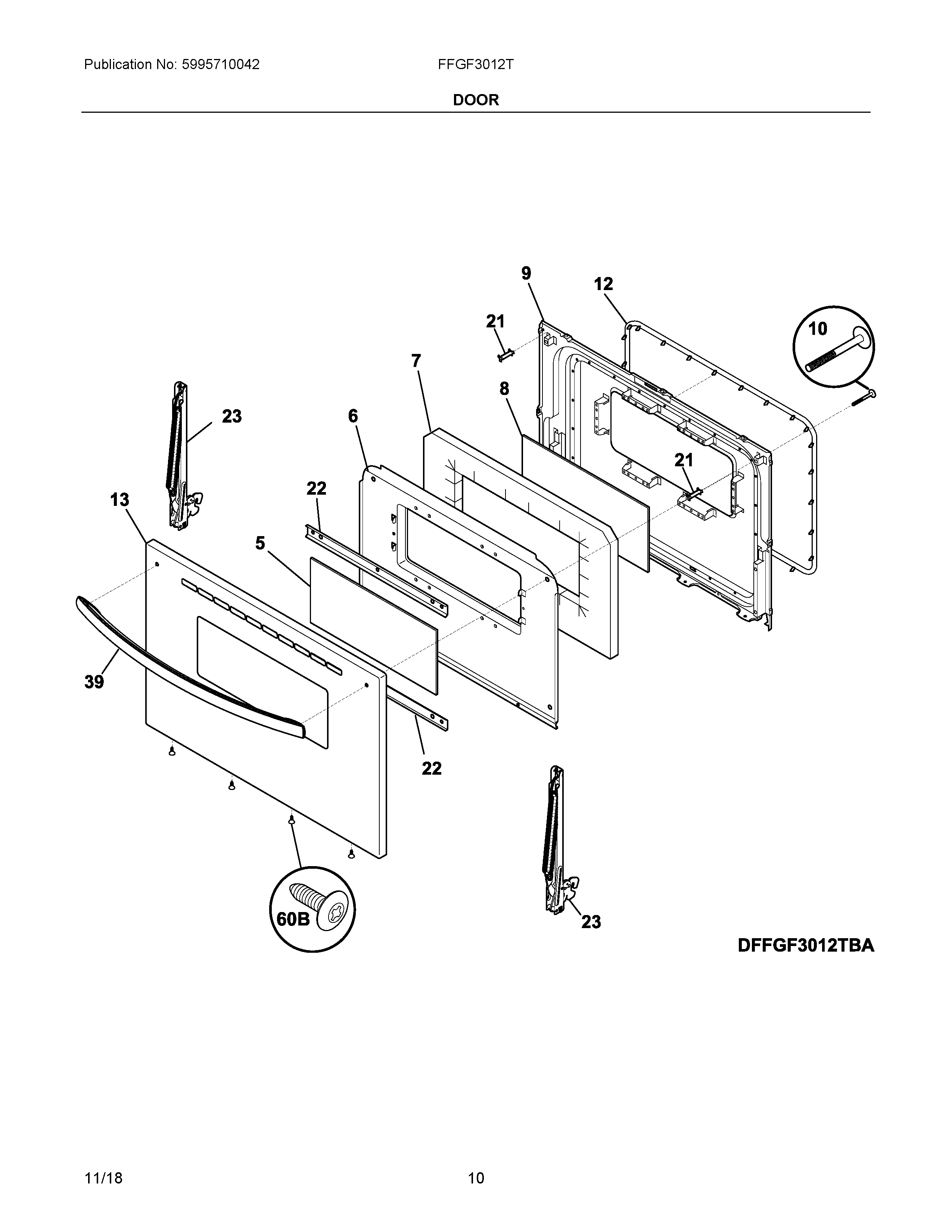 Publication No: 5995710042

FFGF3012T

DOOR

9

12

21

10

7

8

23

6

21

22

13

5

39

22

60B

23

DFFGF3012TBA

11/18

10