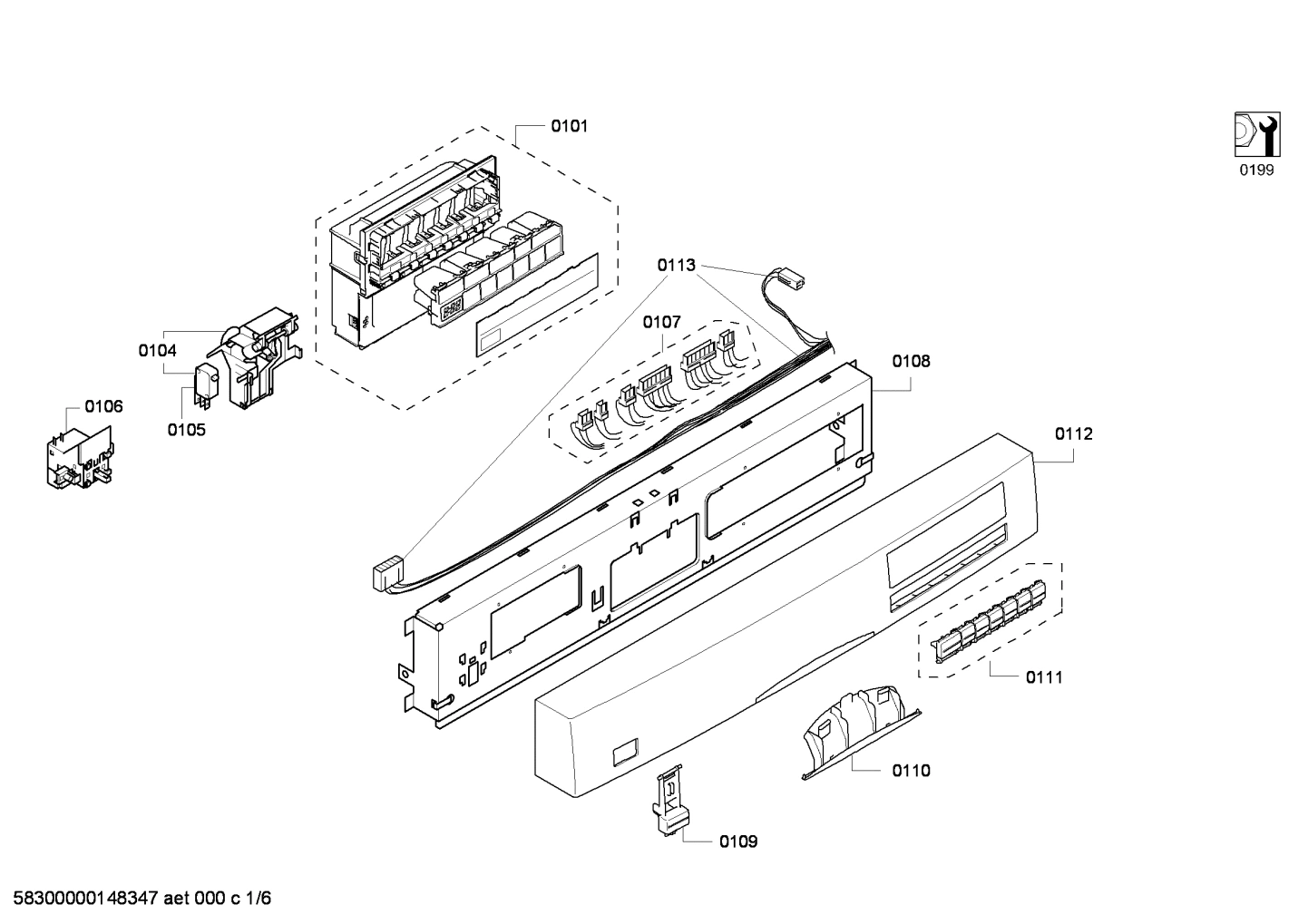 0101

0199

0113

0107

0104

0108

0106

0105

0112

0111

0110

0109

58300000148347 aet 000 c 1/6