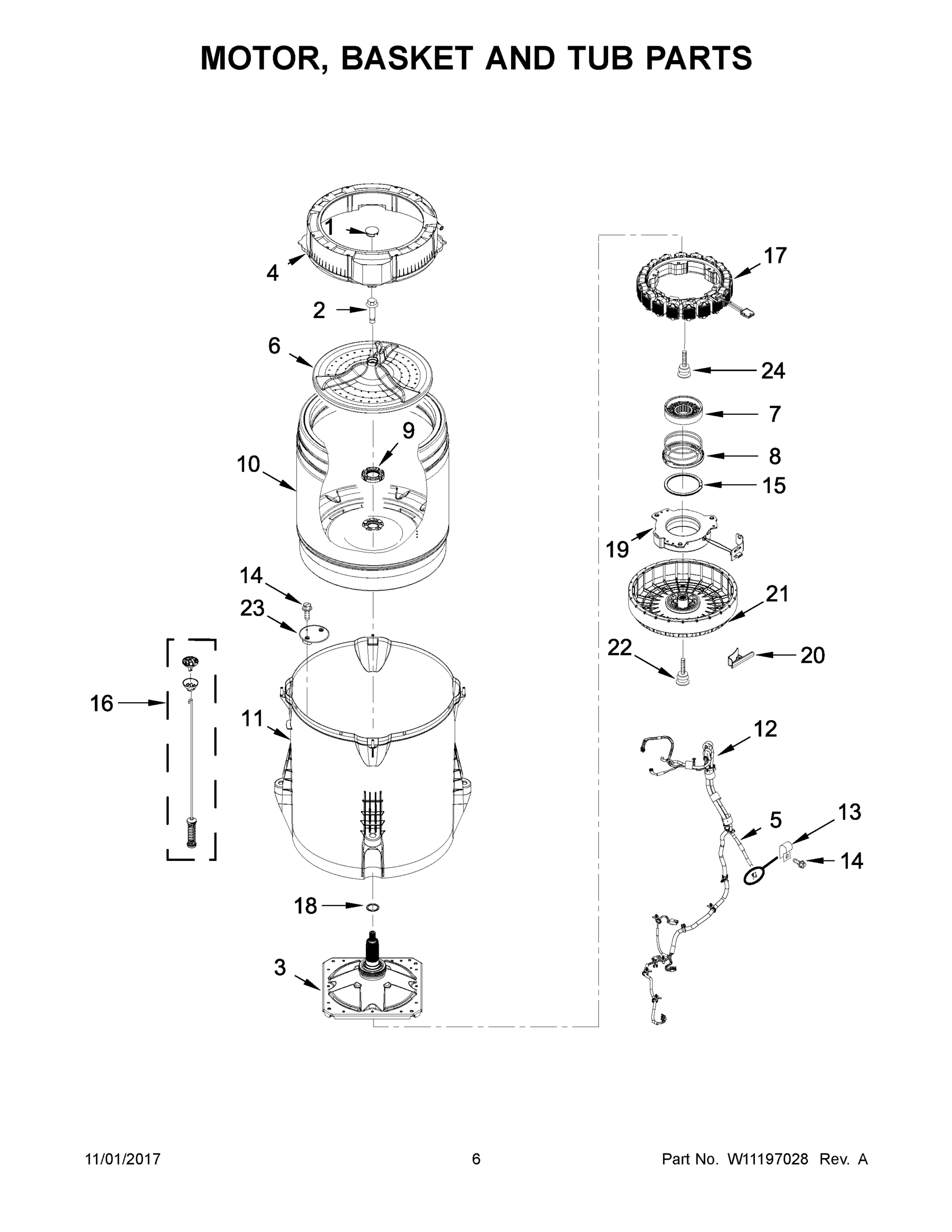 MOTOR, BASKET AND TUB PARTS

1
4
2
6
9
10
14
23
16
11
18
3
17
24
7
8
15
19
21
22
20
12
5
13
14

11/01/2017
6
Part No. W11197028 Rev. A