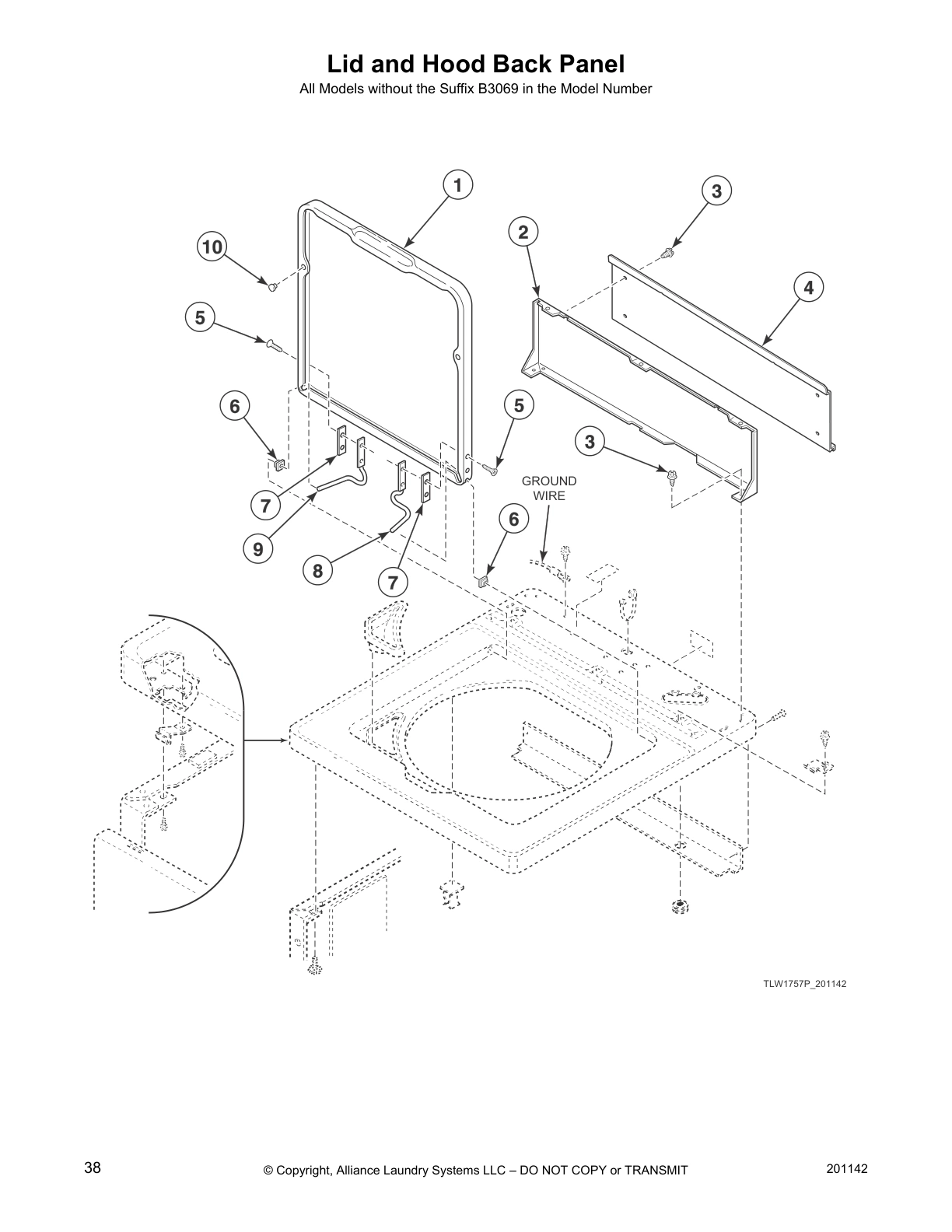 Lid and Hood Back Panel

All Models without the Suffix B3069 in the Model Number

1

3

2

10

4

5

6

5

3

GROUND WIRE

7

6

9

8

7

TLW1757P_201142

38

© Copyright, Alliance Laundry Systems LLC – DO NOT COPY or TRANSMIT

201142