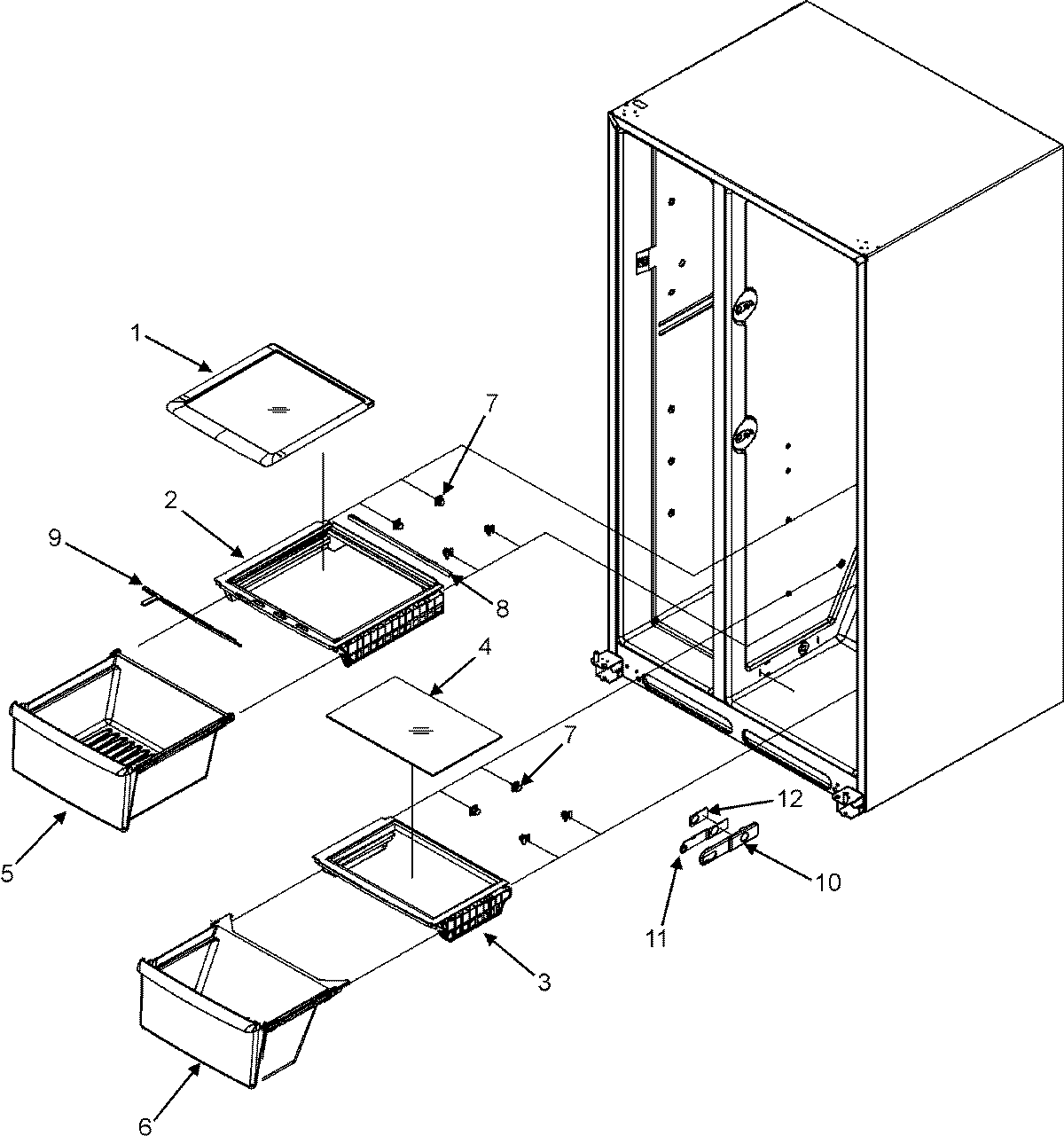 1
7
2
9
8
4
7
5
12
10
11
3
6