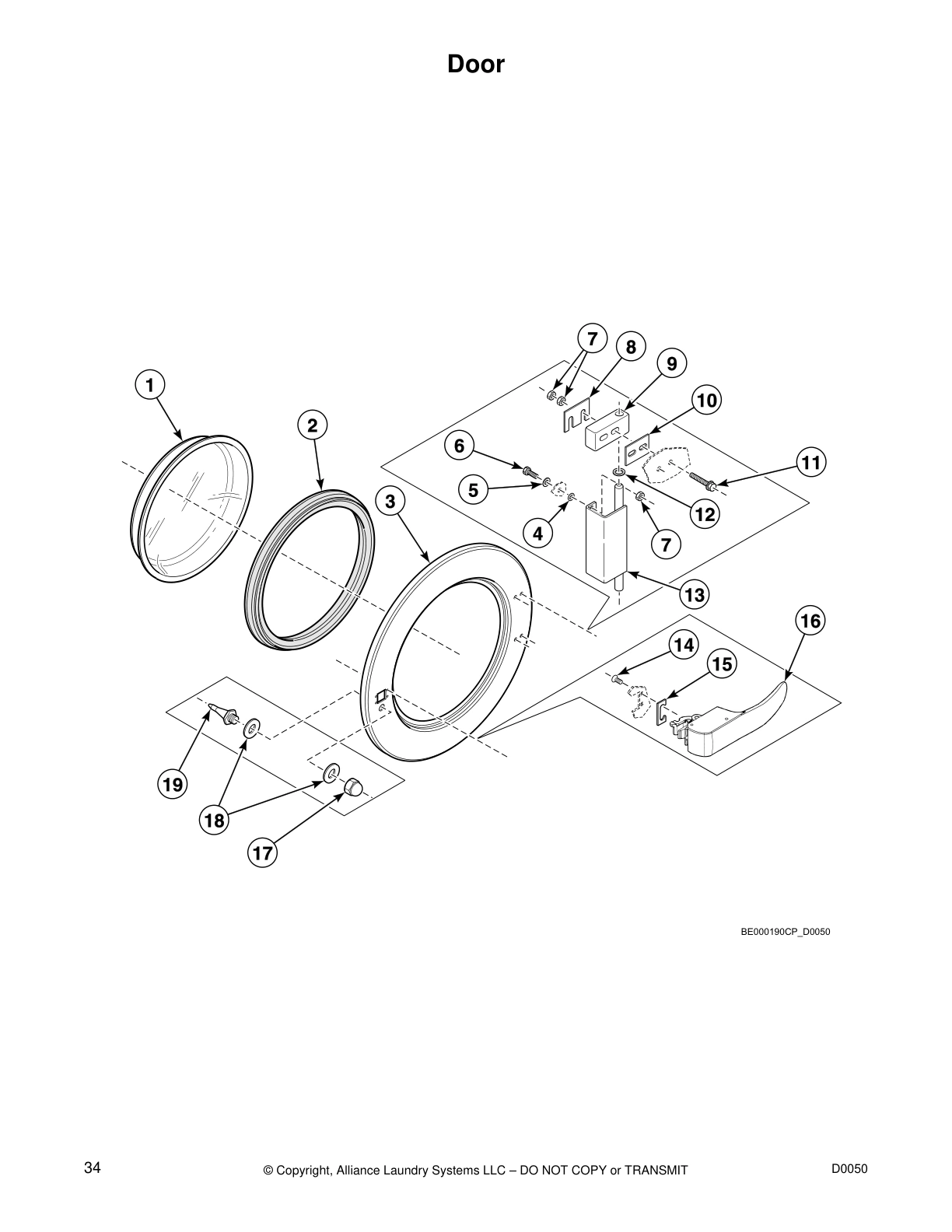 Door

7
8
9
1
10
2
6
11
5
3
12
4
7
13
16
14
15
19
18
17

BE000190CP_D0050

34

© Copyright, Alliance Laundry Systems LLC – DO NOT COPY or TRANSMIT

D0050