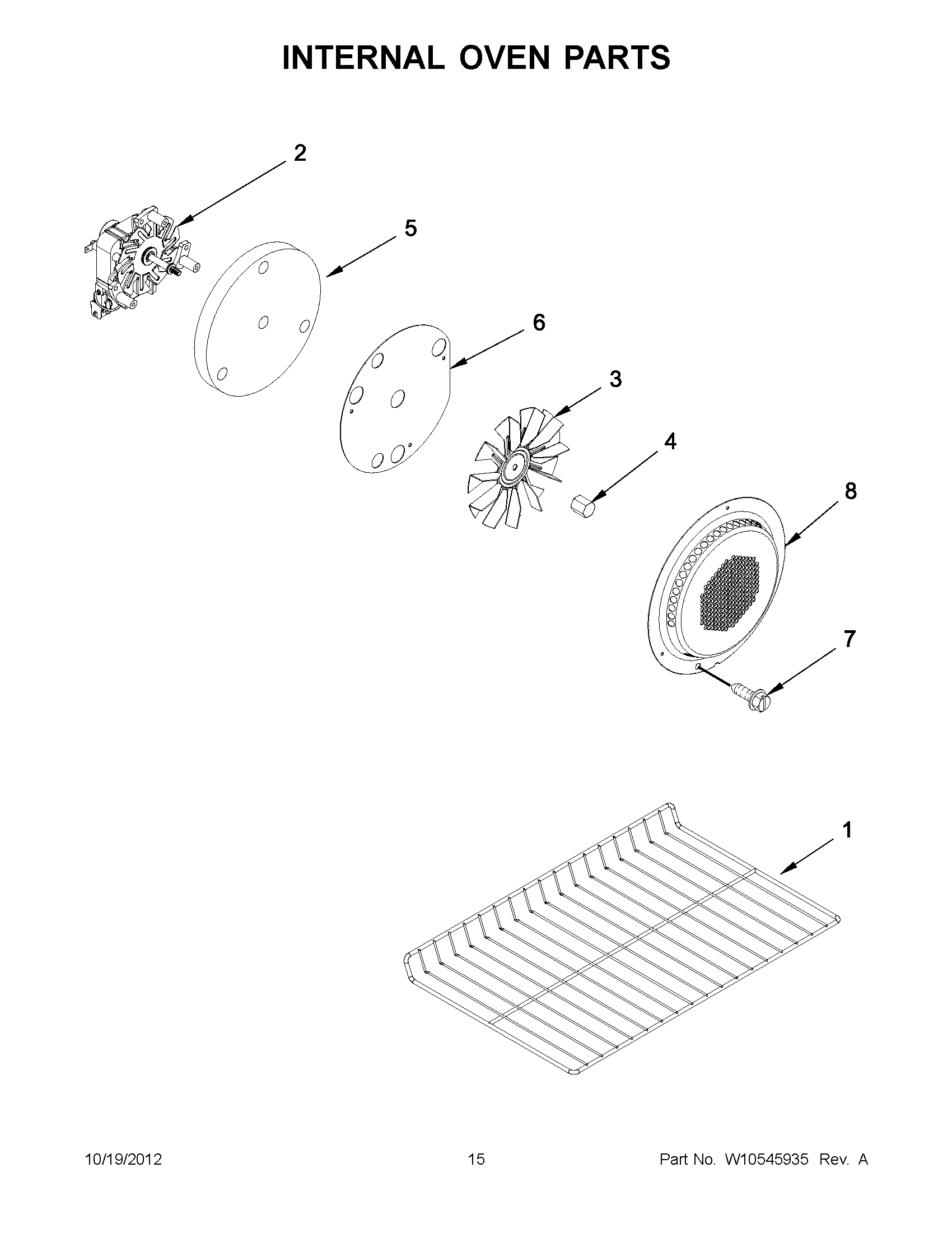 INTERNAL OVEN PARTS

2

5

6

3

4

8

7

1

10/19/2012 15 Part No. W10545935 Rev. A