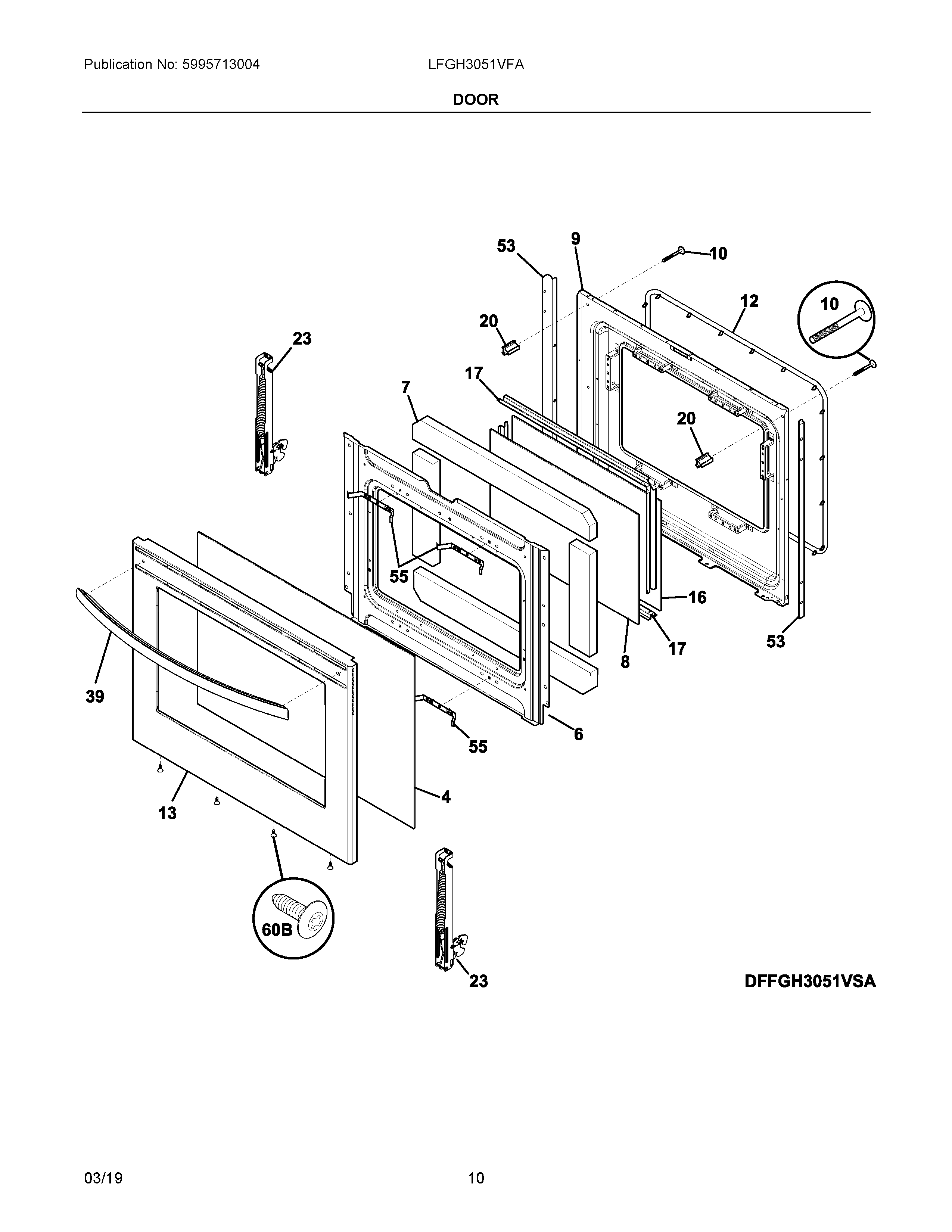 Publication No: 5995713004

LFGH3051VFA

DOOR

53
9
10
12
10
20
23
17
7
20
55
16
17
53
8
39
6
55
4
13
60B
23

DFFGH3051VSA

03/19

10