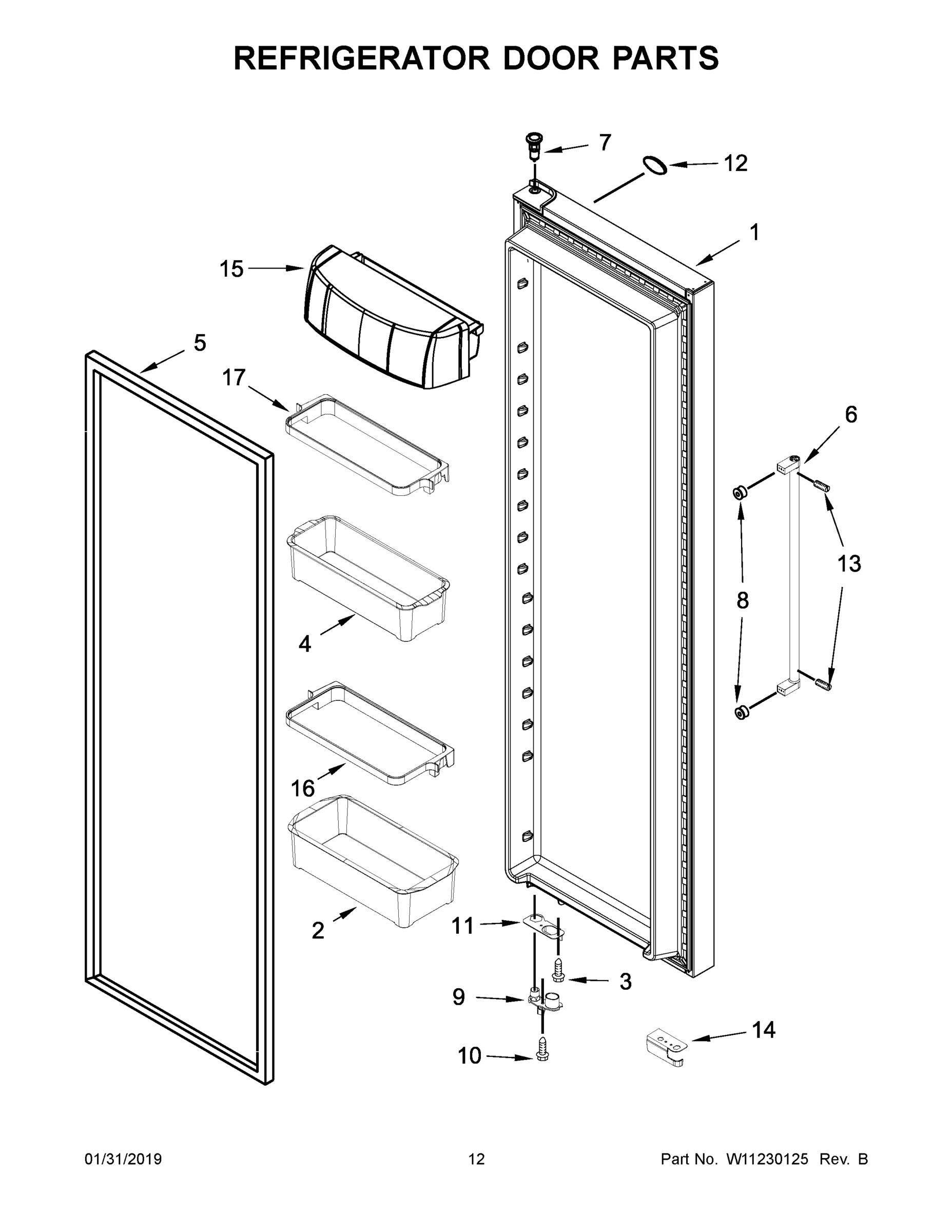 REFRIGERATOR DOOR PARTS

7
12
1
15
5
17
6
13
8
4
16
2
11
3
9
14
10

01/31/2019
12
Part No. W11230125 Rev. B