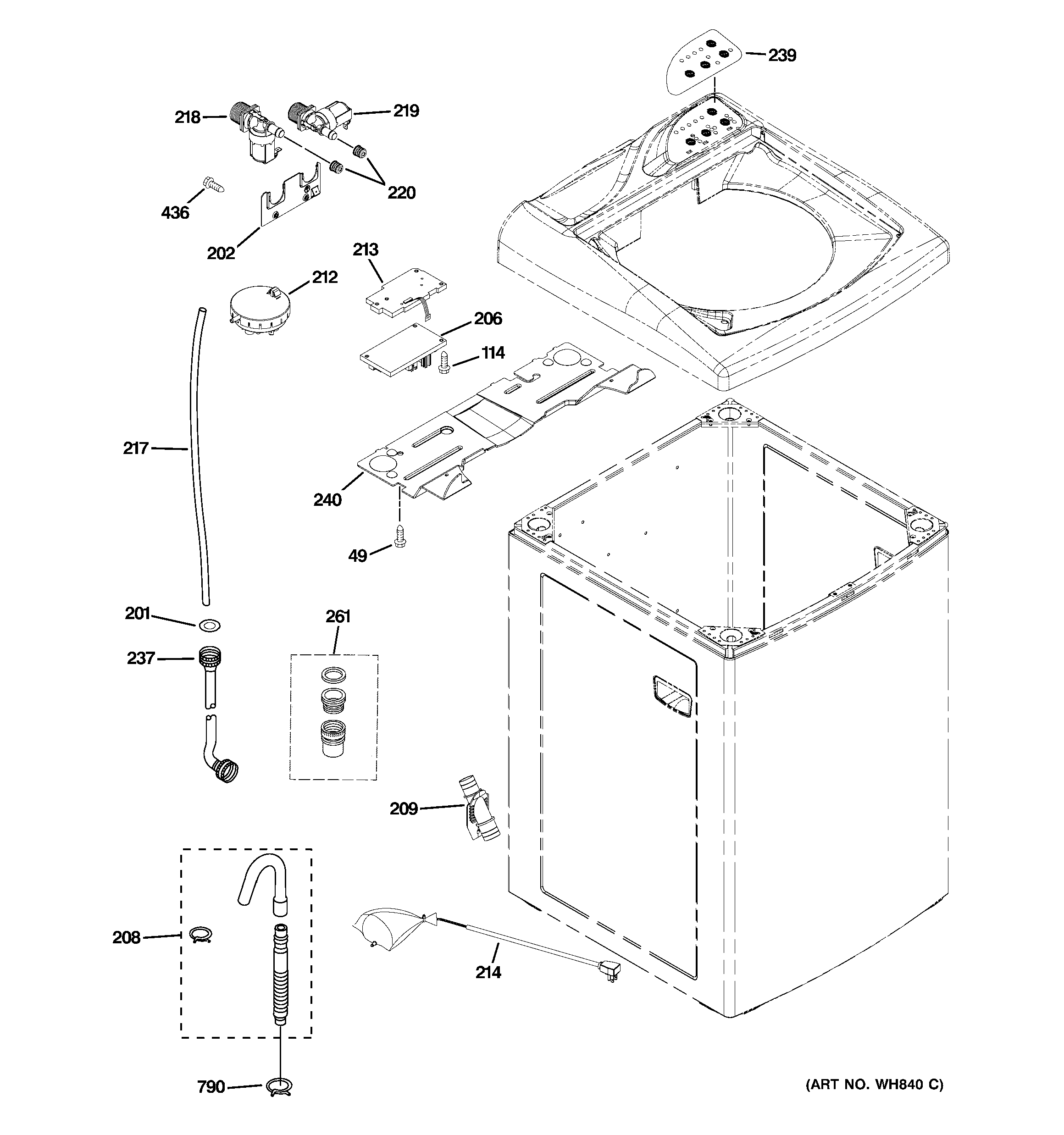 239
218
219
220
436
202
213
212
206
114
217
240
49
201
261
237
209
208
214
790
(ART NO. WH840 C)