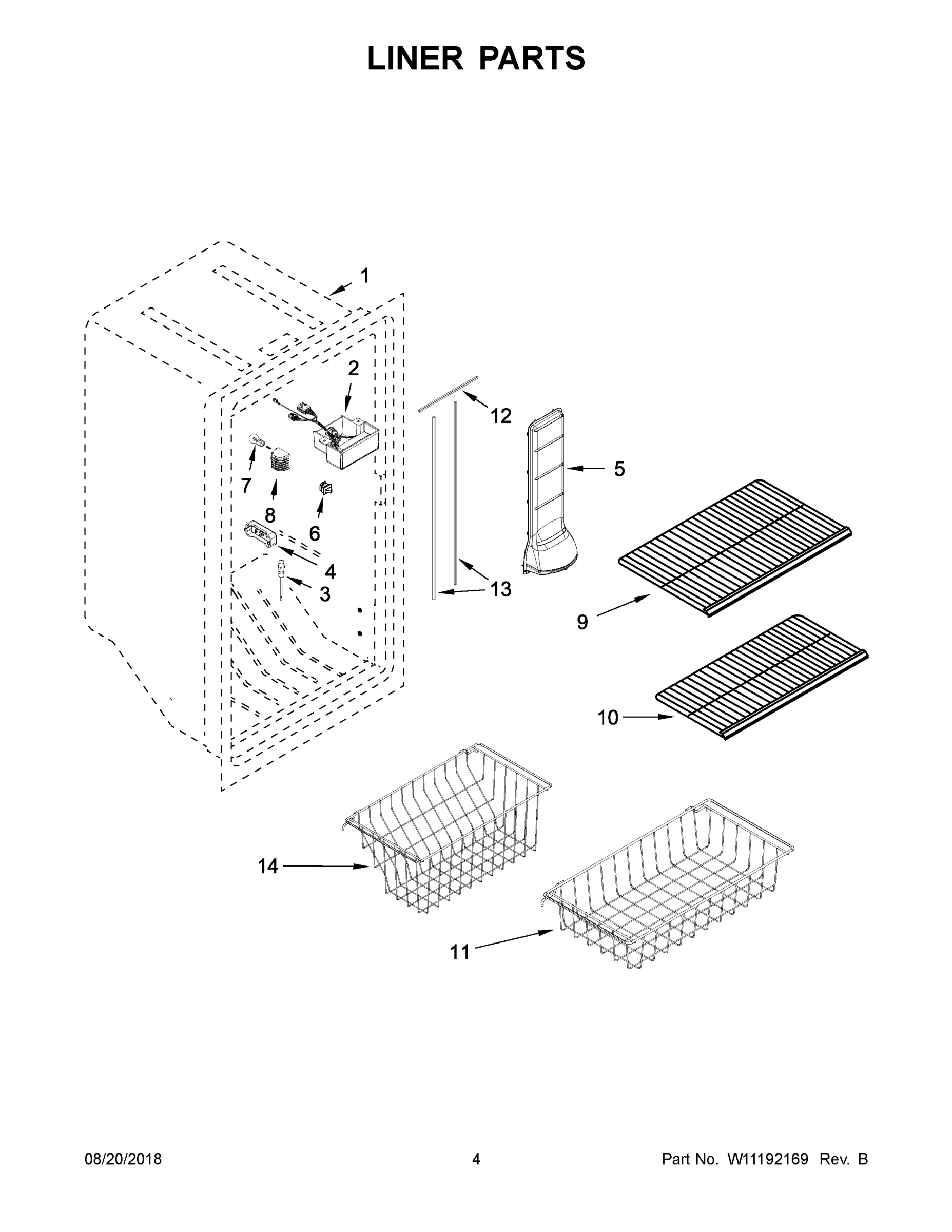 LINER PARTS

1

2

12

5

7

8

6

4

3

13

9

10

14

11

08/20/2018

4

Part No. W11192169 Rev. B