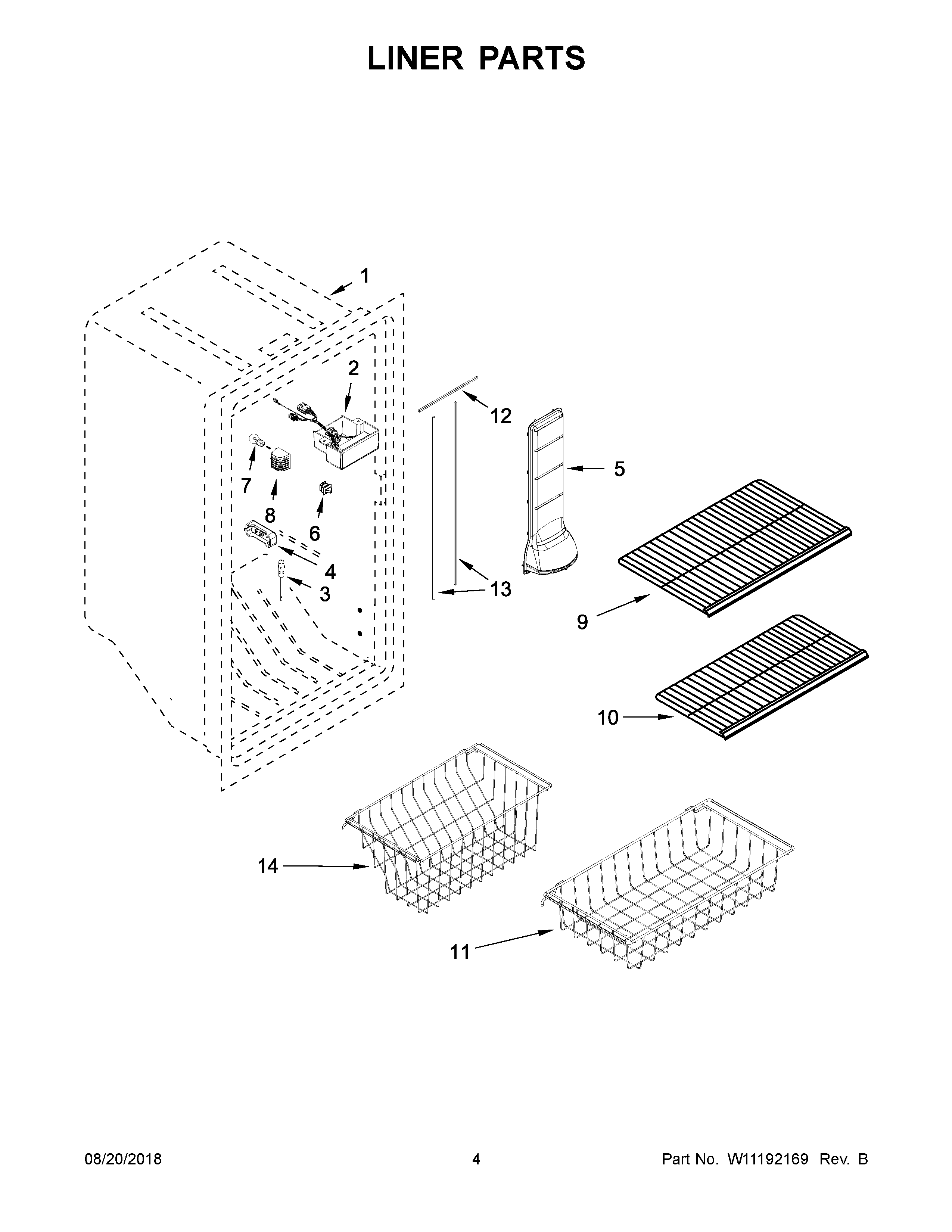 LINER PARTS

1

2

12

5

7

8

6

4

3

13

9

10

14

11

08/20/2018

4

Part No. W11192169 Rev. B