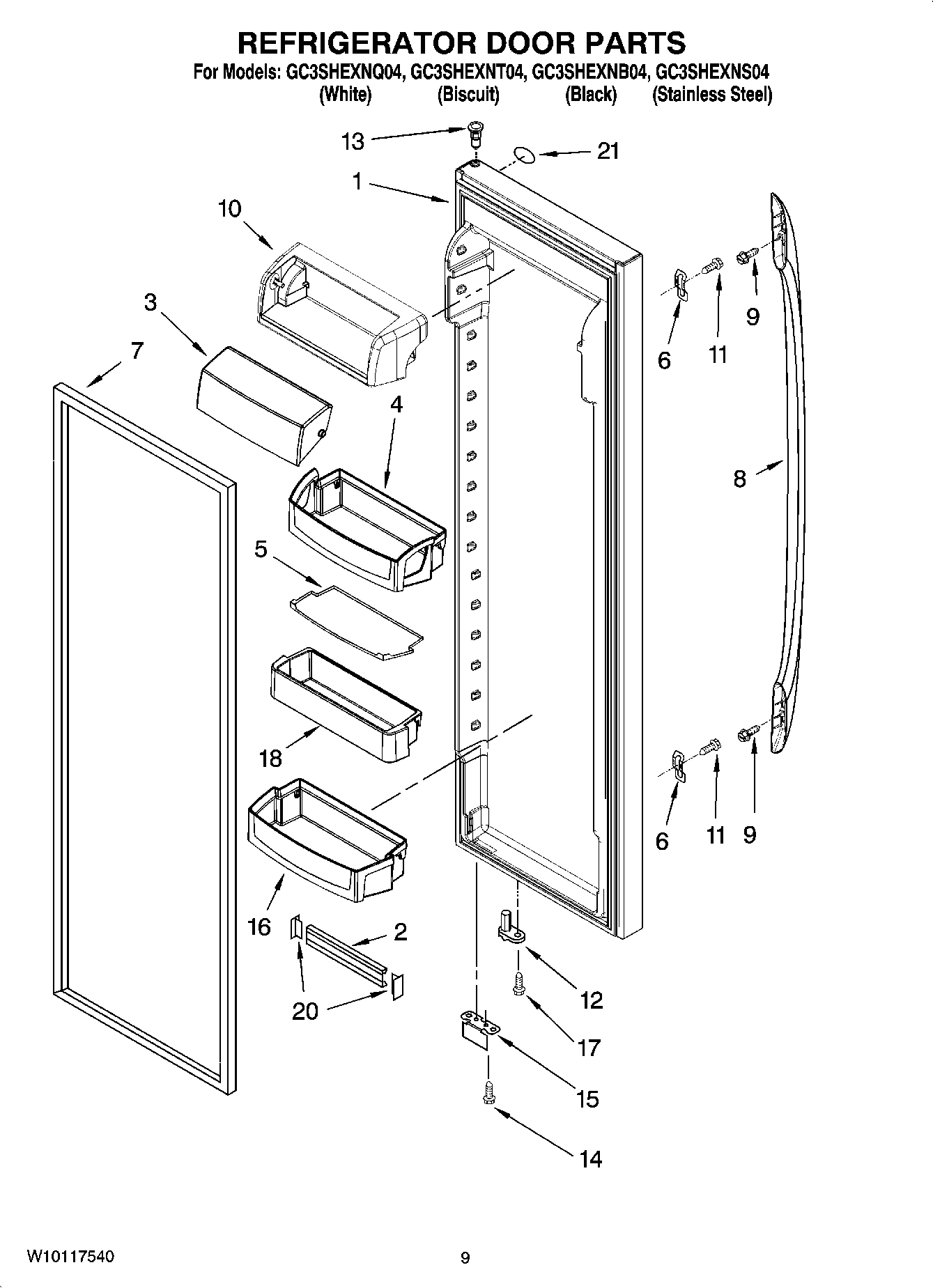 REFRIGERATOR DOOR PARTS

For Models: GC3SHEXNQ04, GC3SHEXNT04, GC3SHEXNB04, GC3SHEXNS04
(White) (Biscuit) (Black) (Stainless Steel)

13
21
1
10
3
7
4
5
18
16
2
20
6
11
9
8
6
11
9
12
17
15
14

W10117540
9