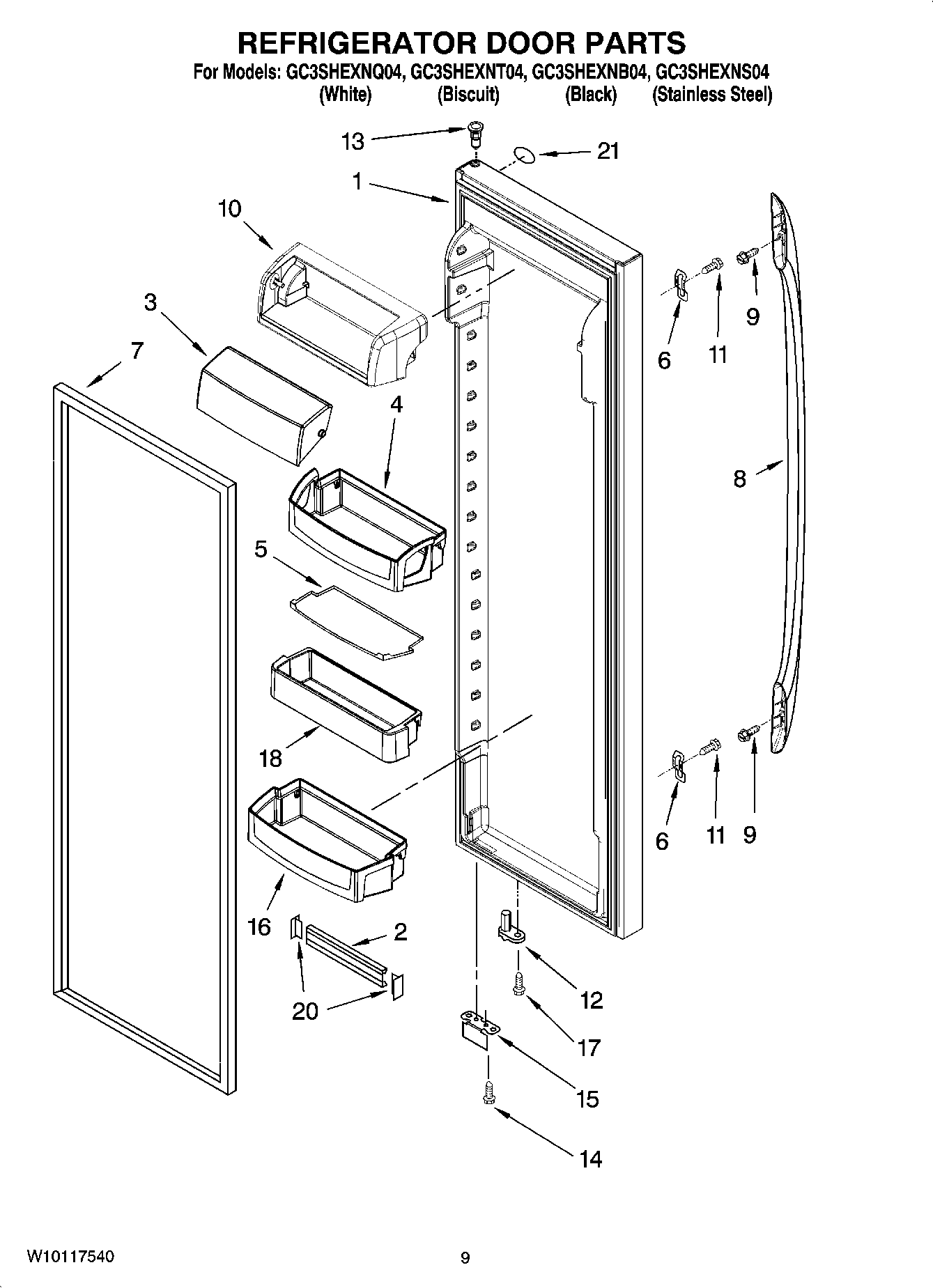 REFRIGERATOR DOOR PARTS

For Models: GC3SHEXNQ04, GC3SHEXNT04, GC3SHEXNB04, GC3SHEXNS04
(White) (Biscuit) (Black) (Stainless Steel)

13
21
1
10
3
7
4
5
18
16
2
20
6
11
9
8
6
11
9
12
17
15
14

W10117540

9