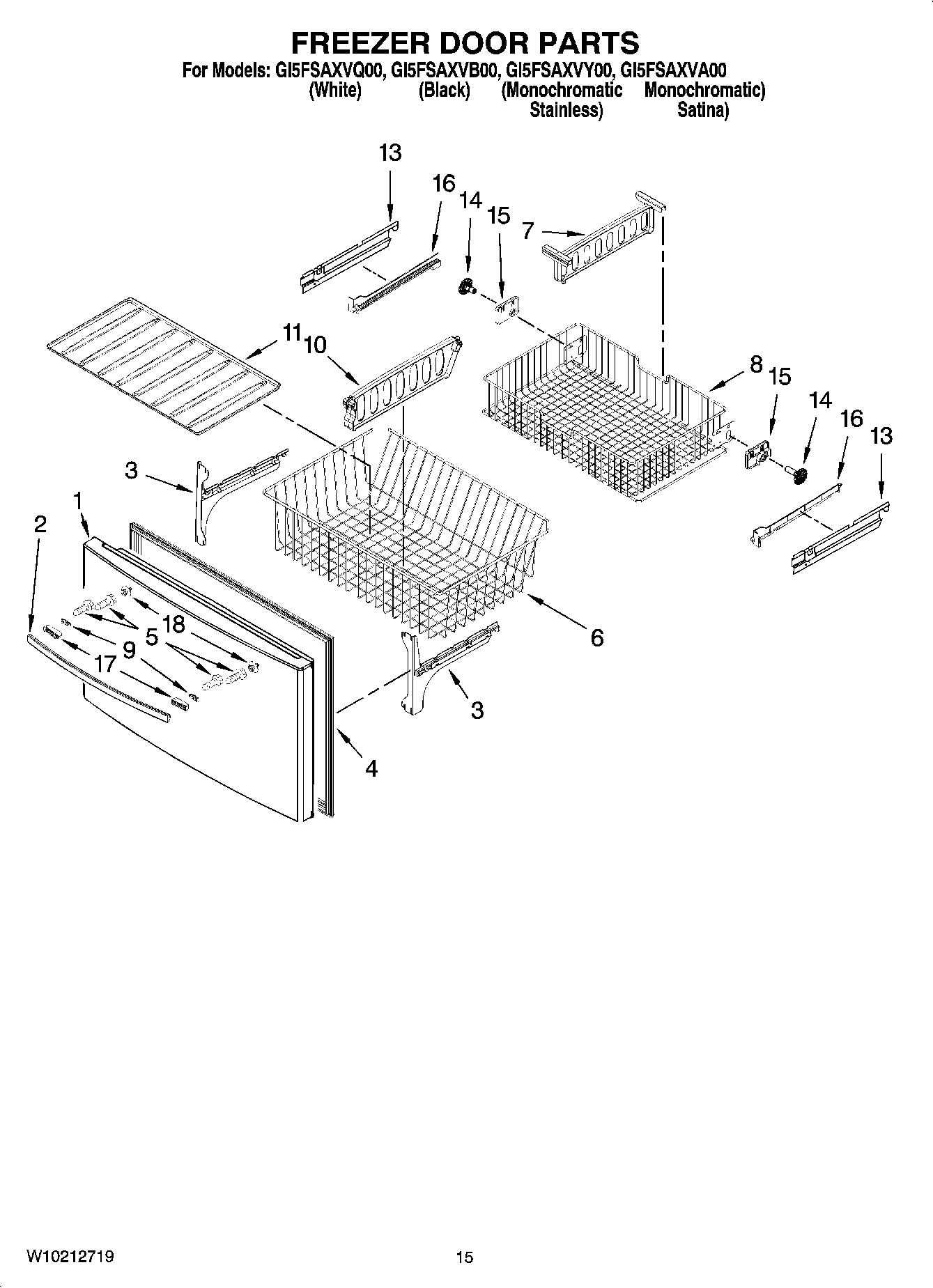 FREEZER DOOR PARTS

For Models: GI5FSAXVQ00, GI5FSAXVB00, GI5FSAXVY00, GI5FSAXVA00
(White) (Black) (Monochromatic Stainless) Monochromatic) Satina)

13
16
14
15
7
11
10
8
15
14
16
13
3
1
2
18
5
9
17
6
3
4

W10212719

15