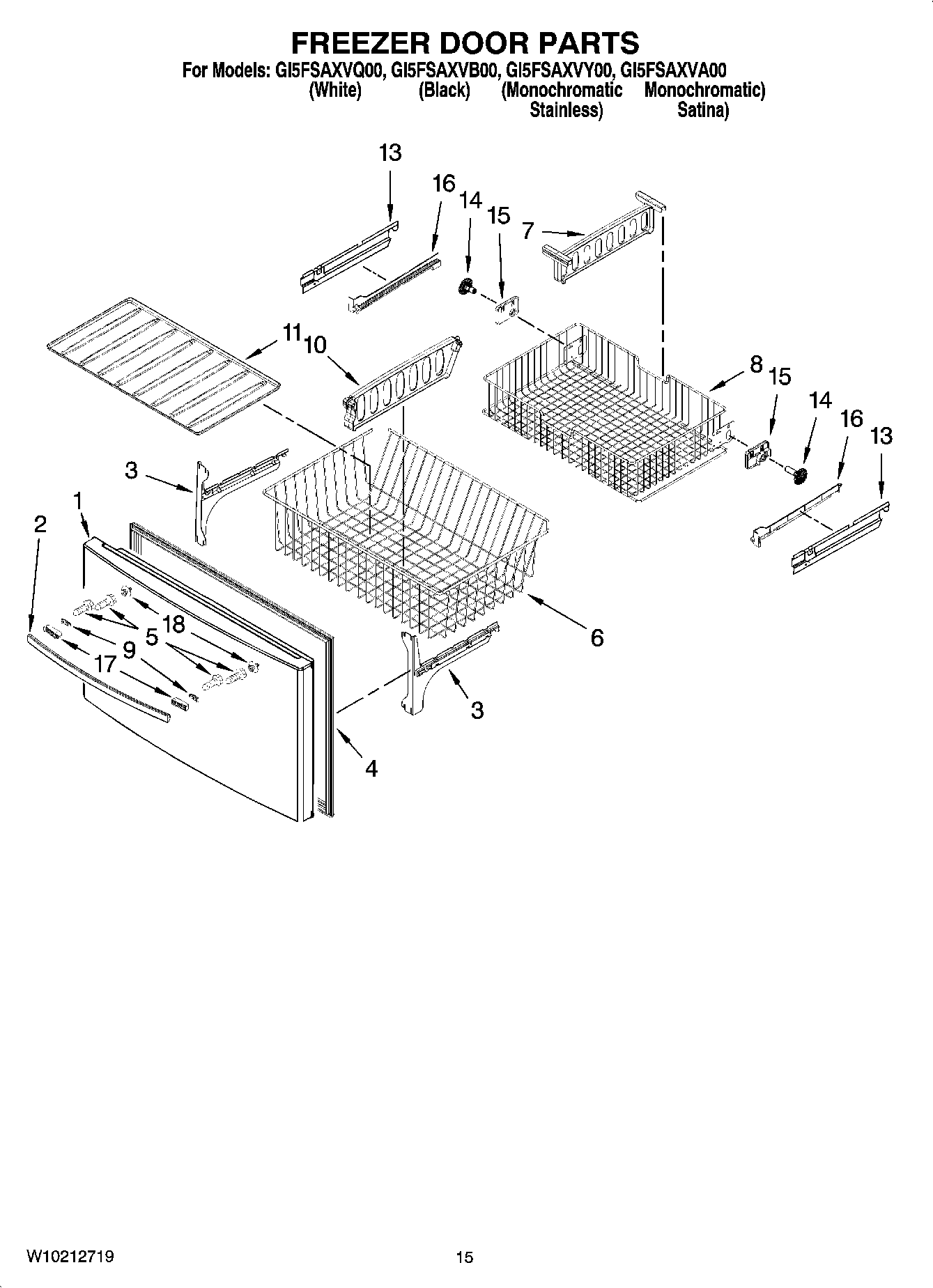 FREEZER DOOR PARTS

For Models: GI5FSAXVQ00, GI5FSAXVB00, GI5FSAXVY00, GI5FSAXVA00
(White) (Black) (Monochromatic Stainless) Monochromatic) Satina)

13
16
14
15
7
11
10
8
15
14
16
13
3
1
2
18
5
9
17
6
3
4

W10212719

15